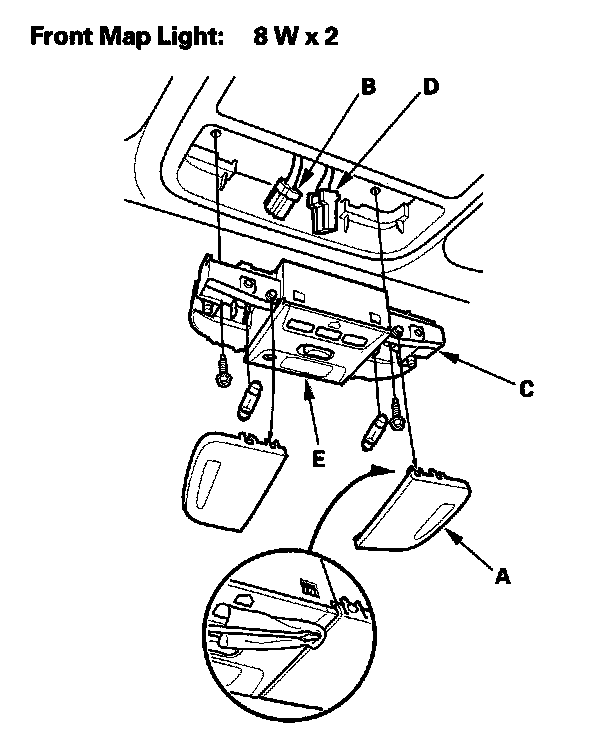 Front Map Light: 8 W x 2

B
D
C
E
A