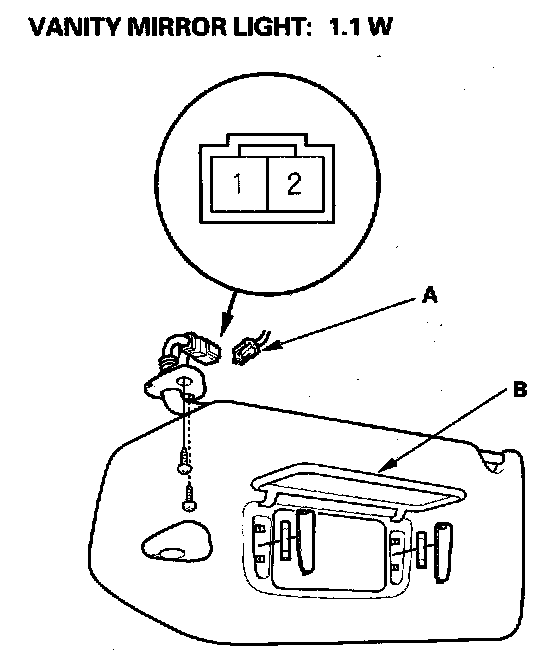 VANITY MIRROR LIGHT: 1.1 W

1 2

A

B