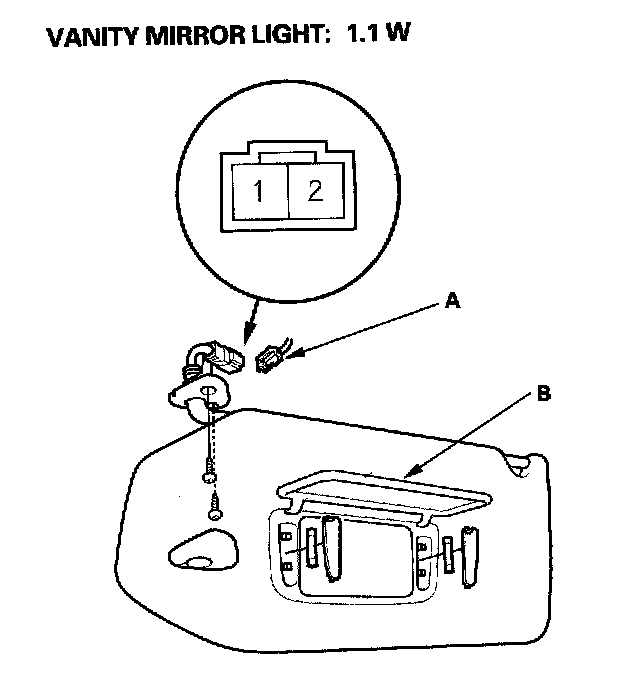 VANITY MIRROR LIGHT: 1.1 W

1 2

A

B