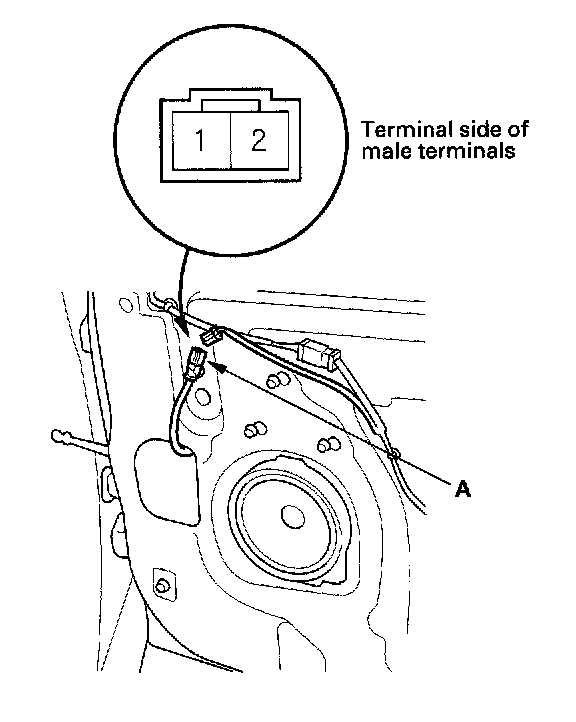 1
2
Terminal side of male terminals
A