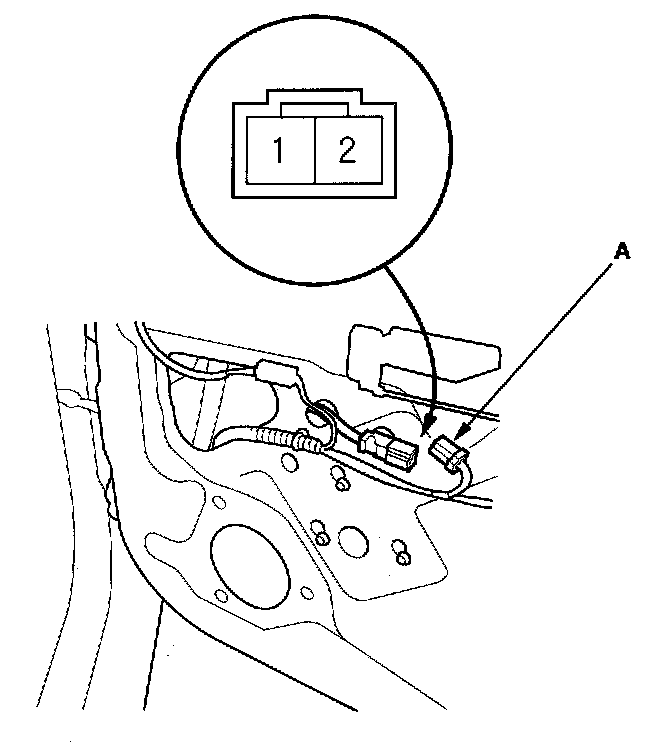 1 2
A