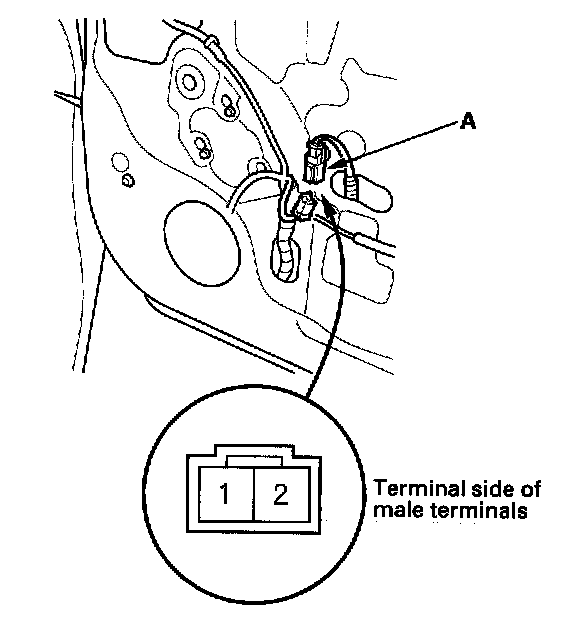 A

1 2

Terminal side of male terminals