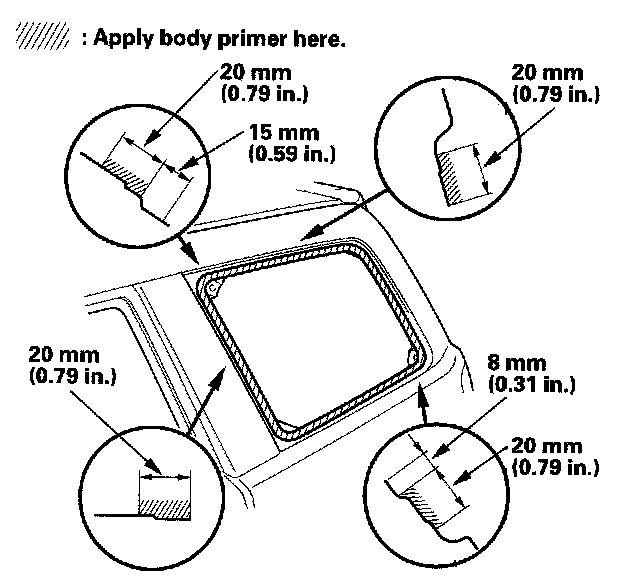 : Apply body primer here.

20 mm
(0.79 in.)

15 mm
(0.59 in.)

20 mm
(0.79 in.)

20 mm
(0.79 in.)

8 mm
(0.31 in.)

20 mm
(0.79 in.)