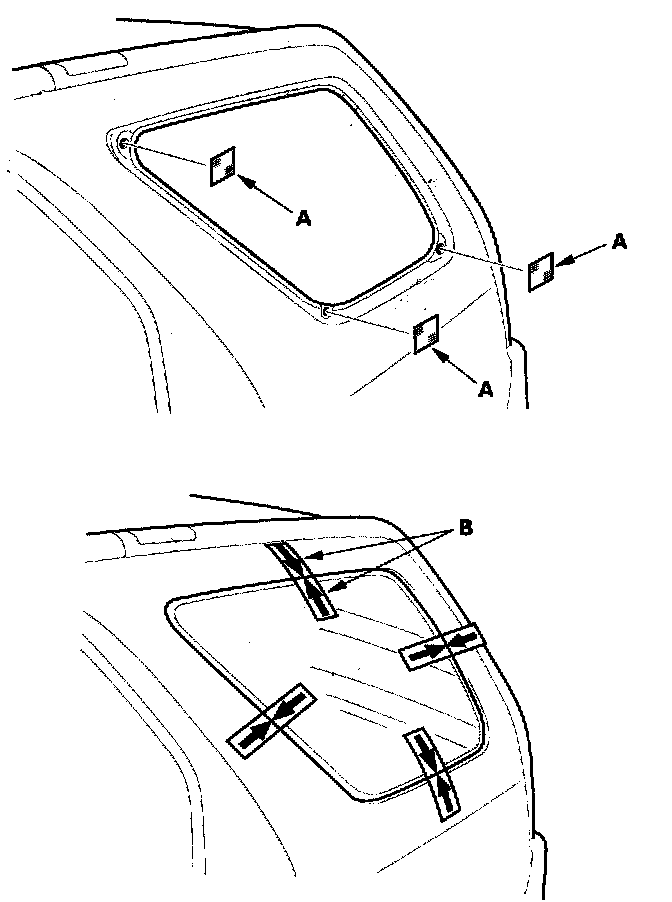 A
A
A
B