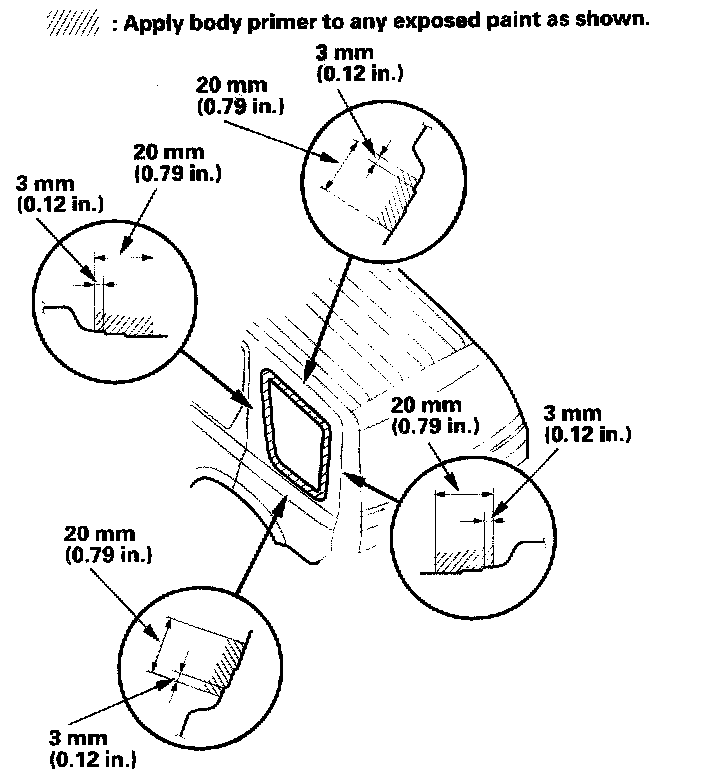 : Apply body primer to any exposed paint as shown.

3 mm
(0.12 in.)

20 mm
(0.79 in.)

20 mm
(0.79 in.)

3 mm
(0.12 in.)

20 mm
(0.79 in.)

3 mm
(0.12 in.)

20 mm
(0.79 in.)

3 mm
(0.12 in.)