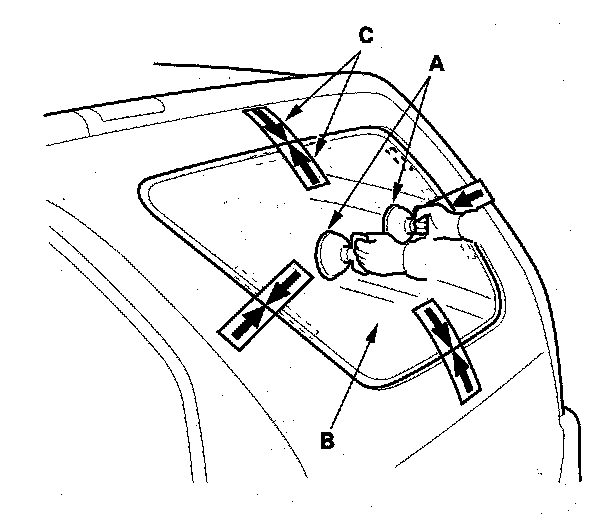 C
A
B