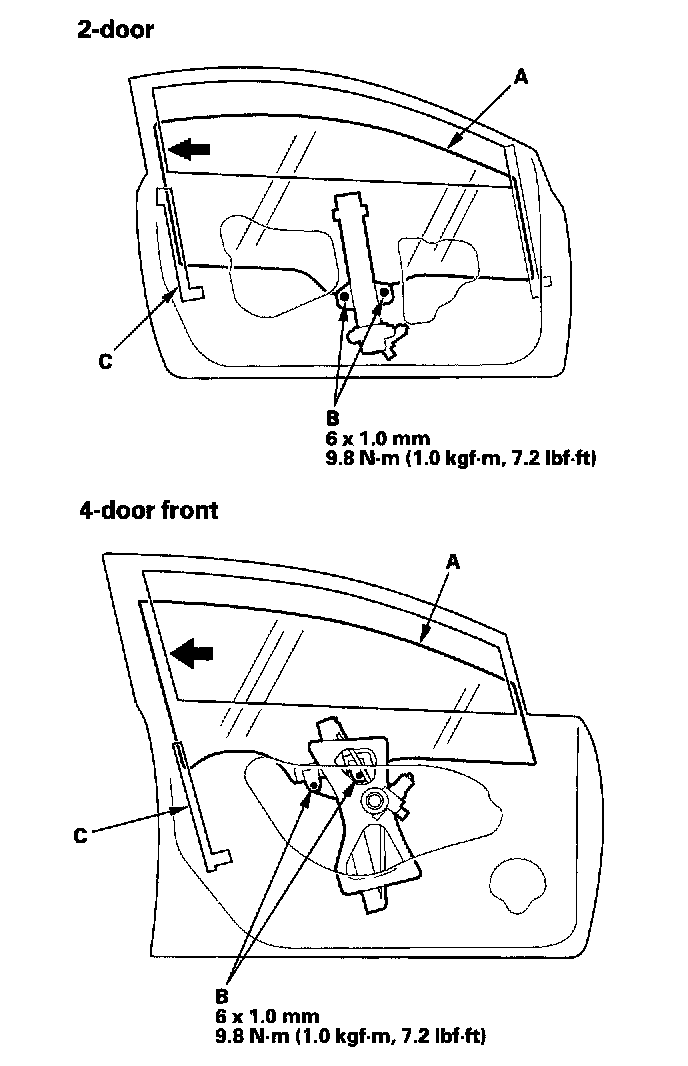 2-door

A

C

B
6 x 1.0 mm
9.8 N·m (1.0 kgf·m, 7.2 lbf·ft)

4-door front

A

C

B
6 x 1.0 mm
9.8 N·m (1.0 kgf·m, 7.2 lbf·ft)