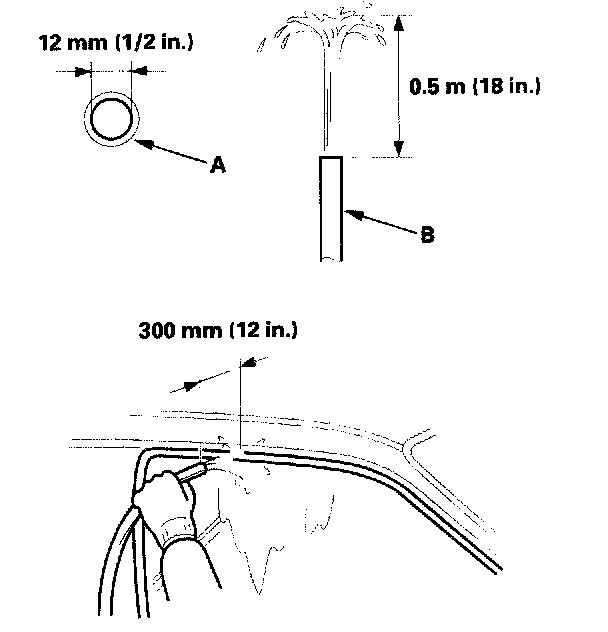 12 mm (1/2 in.)

A

0.5 m (18 in.)

B

300 mm (12 in.)