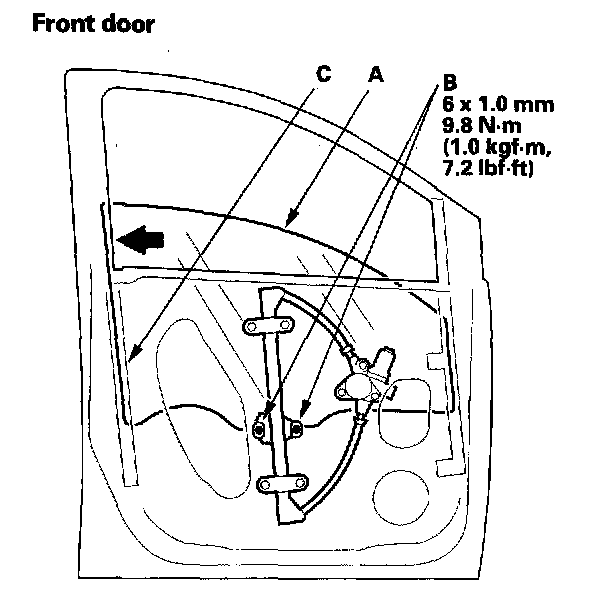 Front door

C A B
6 x 1.0 mm
9.8 N·m
(1.0 kgf·m,
7.2 lbf·ft)