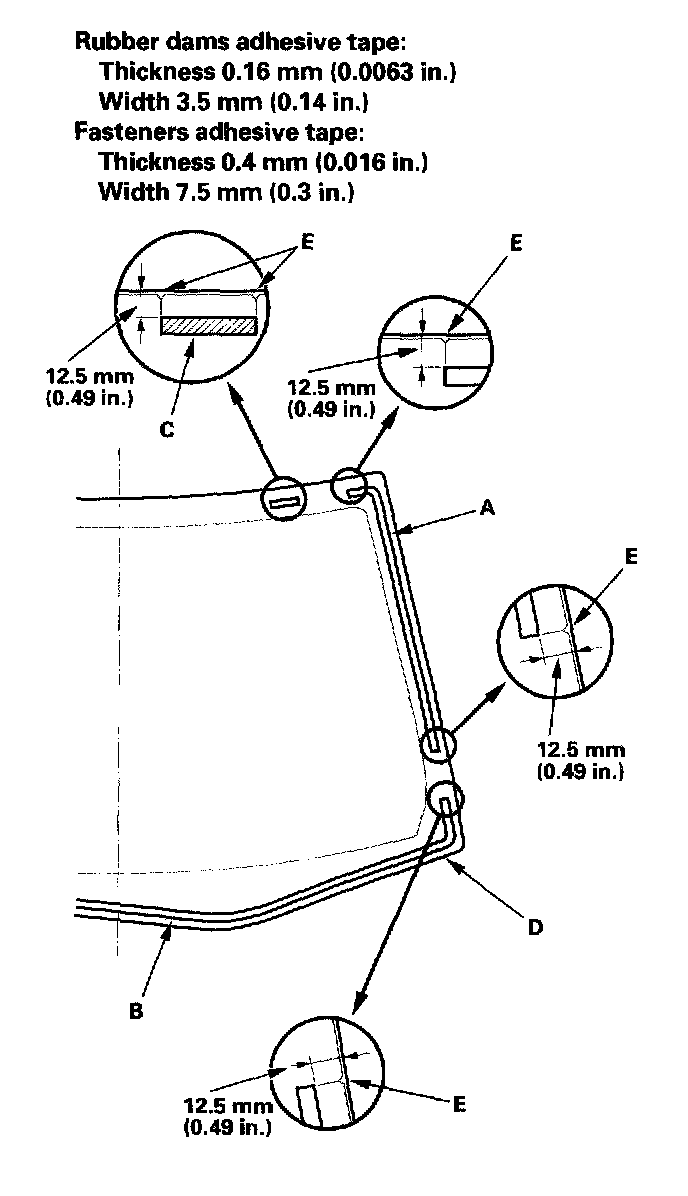 Rubber dams adhesive tape:
Thickness 0.16 mm (0.0063 in.)
Width 3.5 mm (0.14 in.)
Fasteners adhesive tape:
Thickness 0.4 mm (0.016 in.)
Width 7.5 mm (0.3 in.)

E

E

12.5 mm
(0.49 in.)

12.5 mm
(0.49 in.)

C

A

E

12.5 mm
(0.49 in.)

D

B

12.5 mm
(0.49 in.)

E