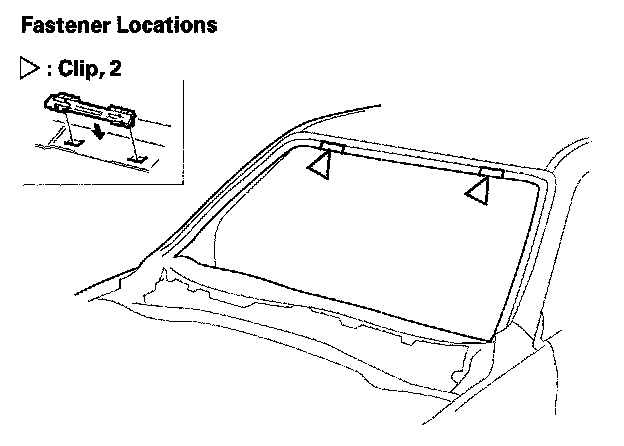 Fastener Locations

▷ : Clip, 2