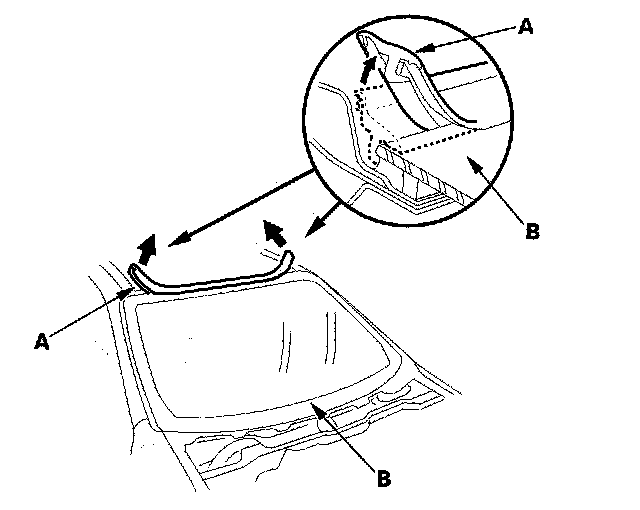 A

B

A

B