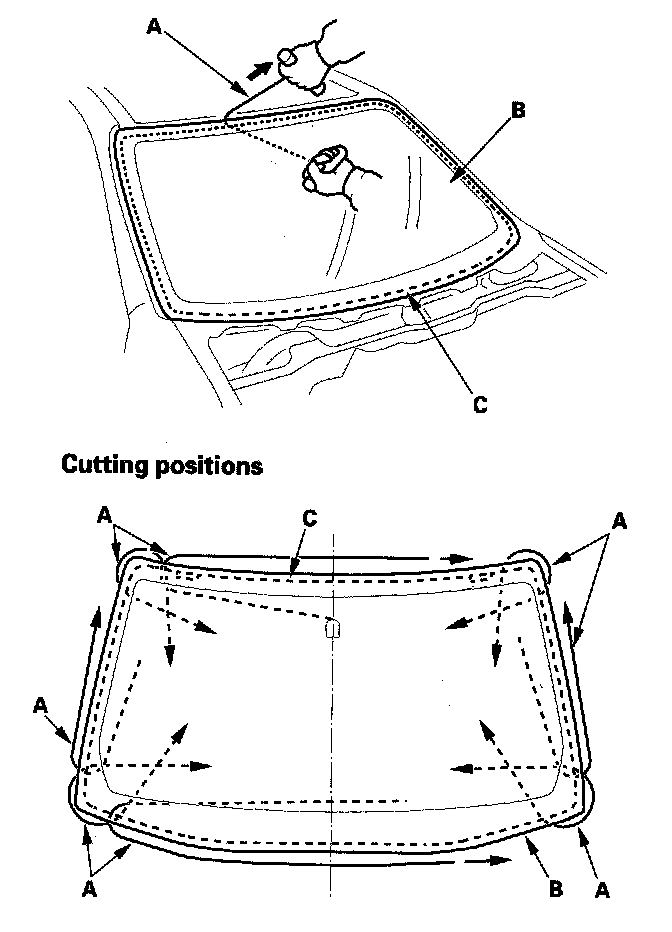 A

B

C

Cutting positions

A

C

A

A

A

B

A