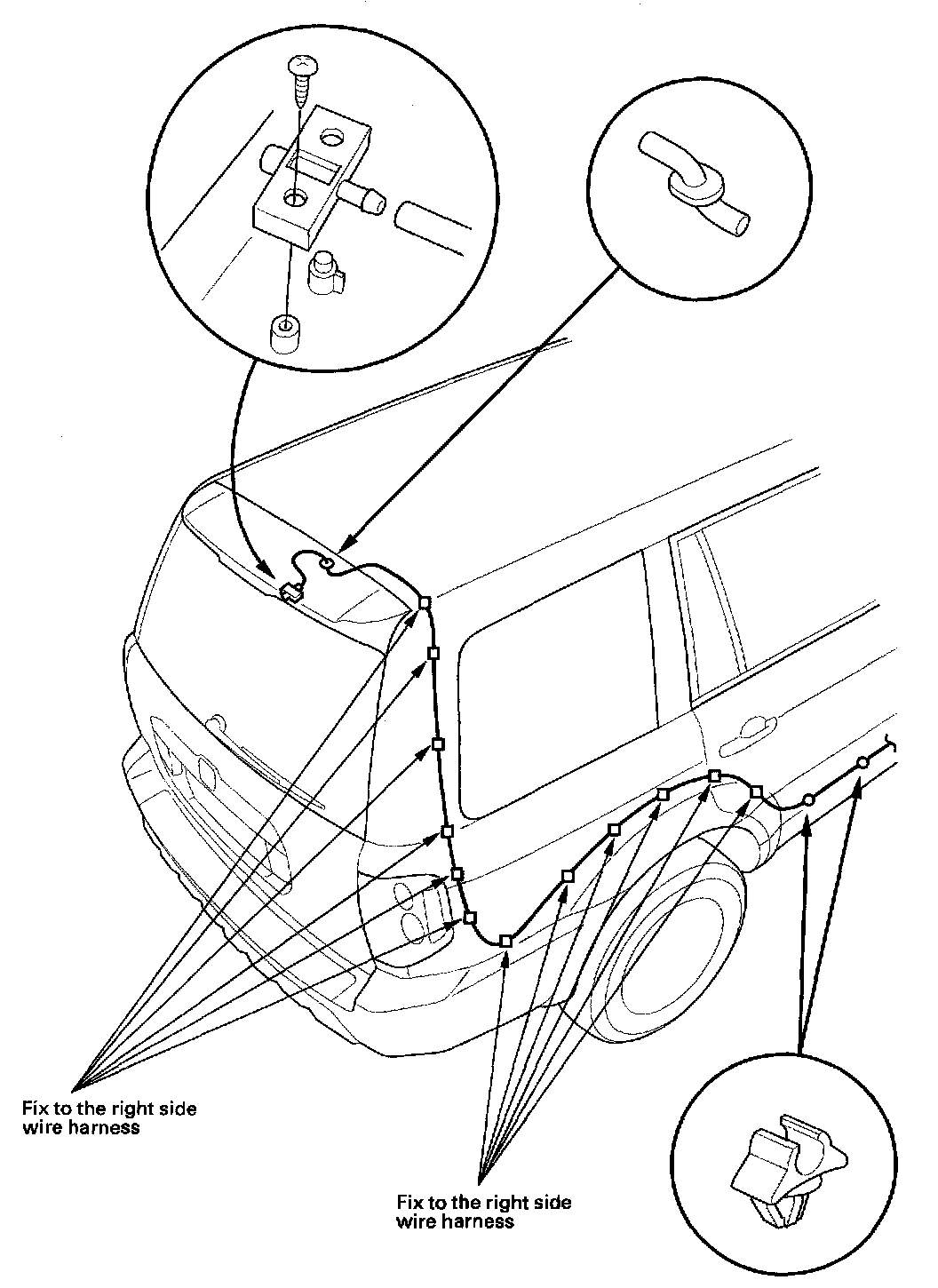 Fix to the right side wire harness

Fix to the right side wire harness