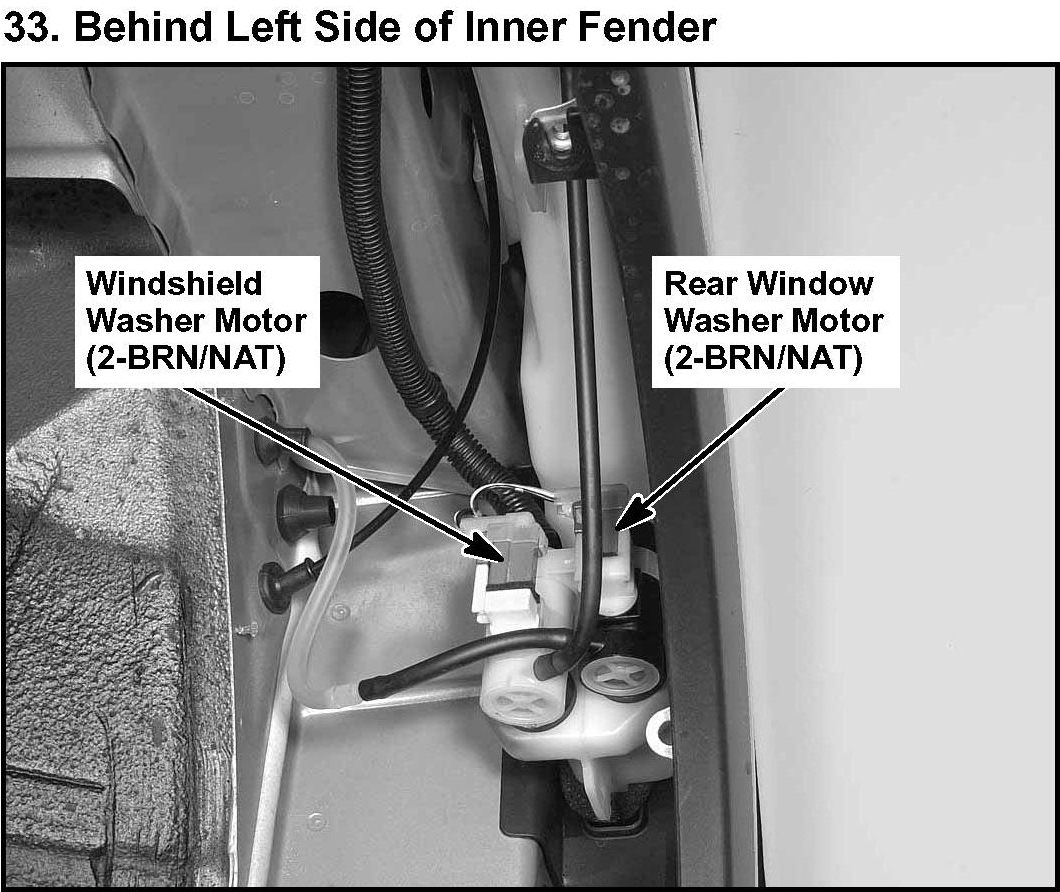 33. Behind Left Side of Inner Fender

Windshield Washer Motor (2-BRN/NAT)

Rear Window Washer Motor (2-BRN/NAT)