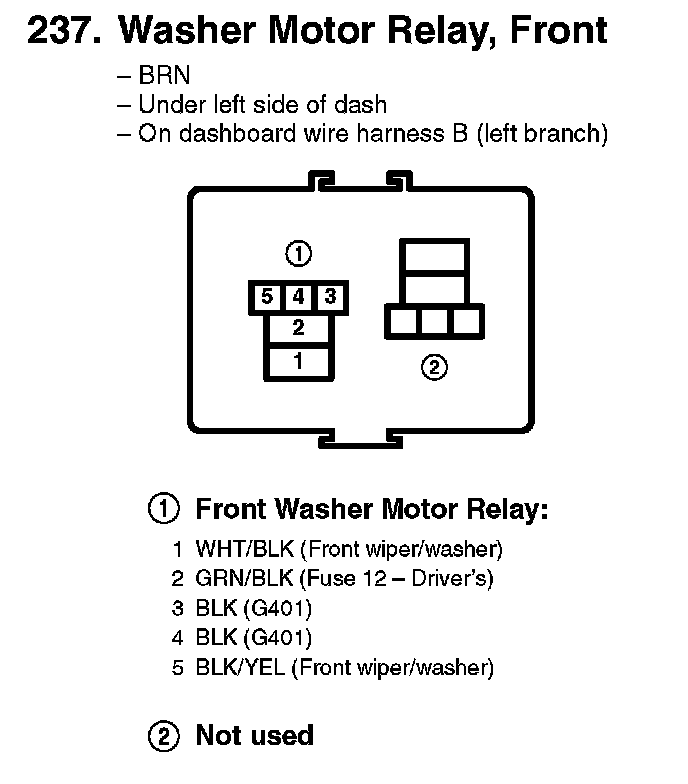 237. Washer Motor Relay, Front

– BRN
– Under left side of dash
– On dashboard wire harness B (left branch)

①

5 4 3
2
1

②

① Front Washer Motor Relay:

1 WHT/BLK (Front wiper/washer)
2 GRN/BLK (Fuse 12 – Driver's)
3 BLK (G401)
4 BLK (G401)
5 BLK/YEL (Front wiper/washer)

② Not used