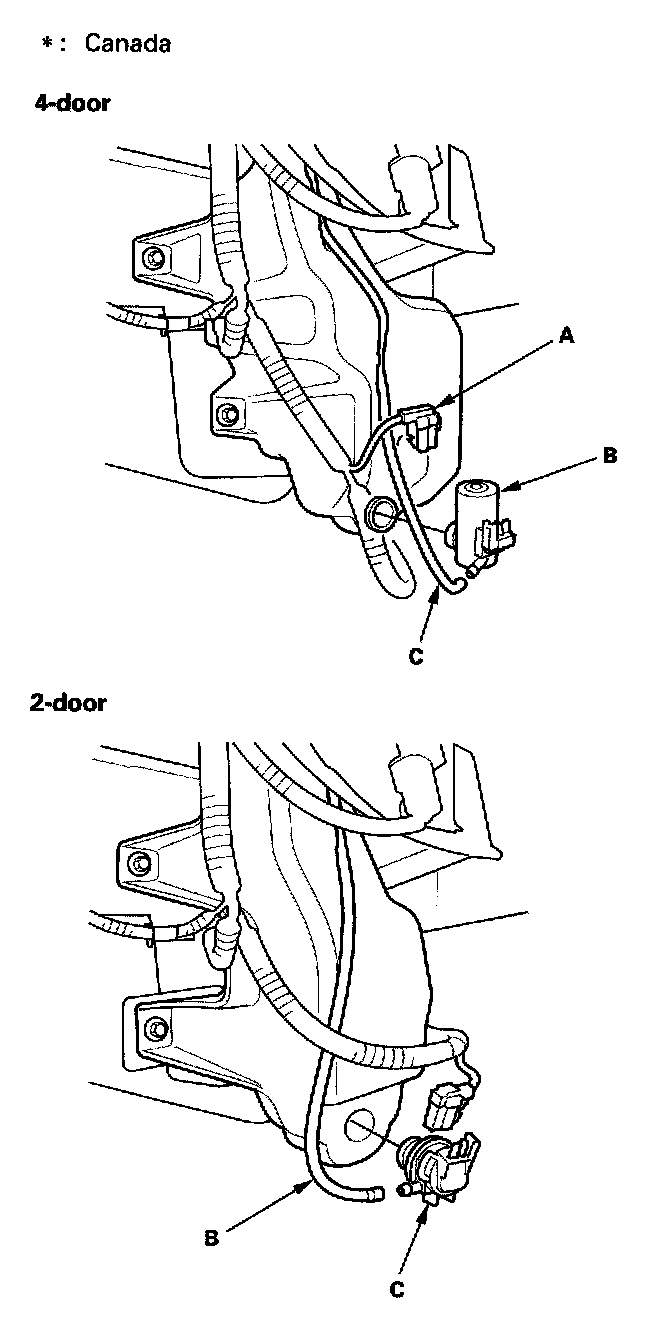 *: Canada

4-door

A

B

C

2-door

B

C