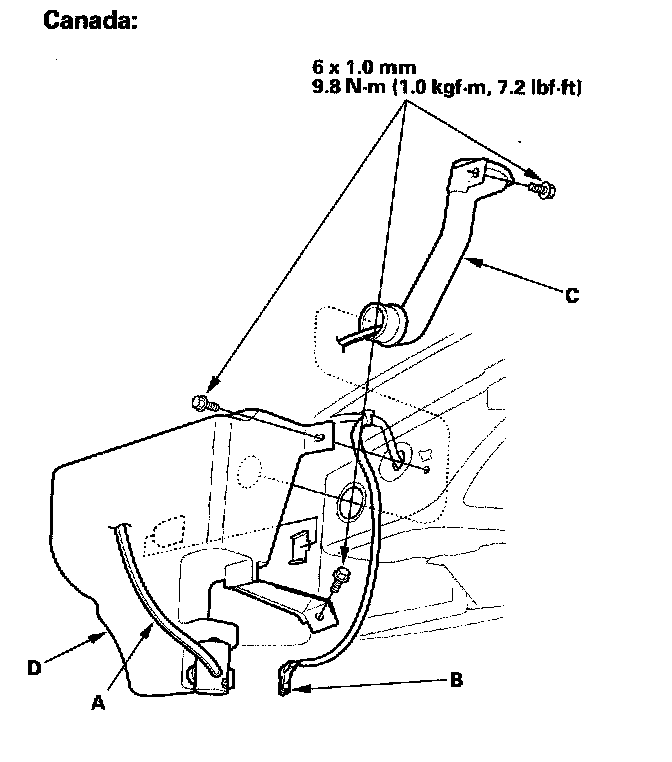 Canada:

6 x 1.0 mm
9.8 N·m (1.0 kgf·m, 7.2 lbf·ft)

C

D

A

B