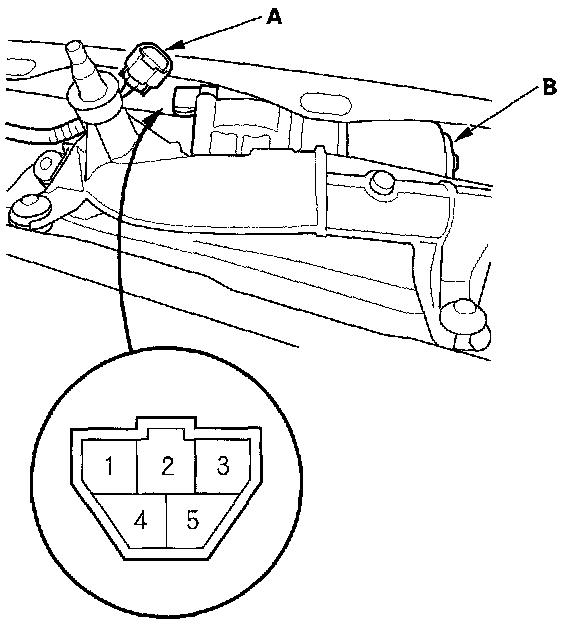 A
B
1
2
3
4
5