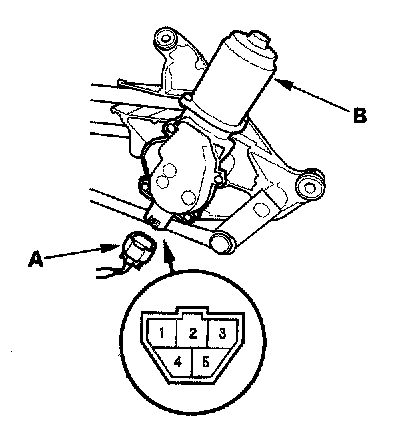 B
A
1
2
3
4
5