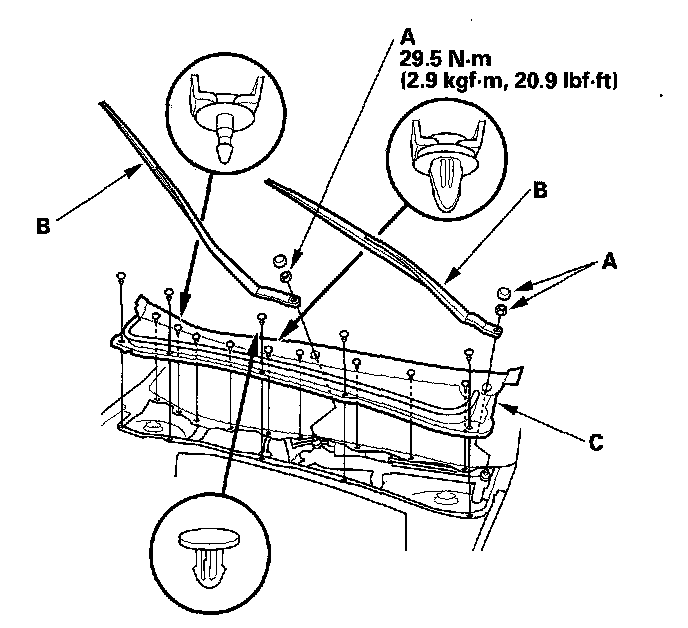 A
29.5 N·m
(2.9 kgf·m, 20.9 lbf·ft)

B

B

A

C