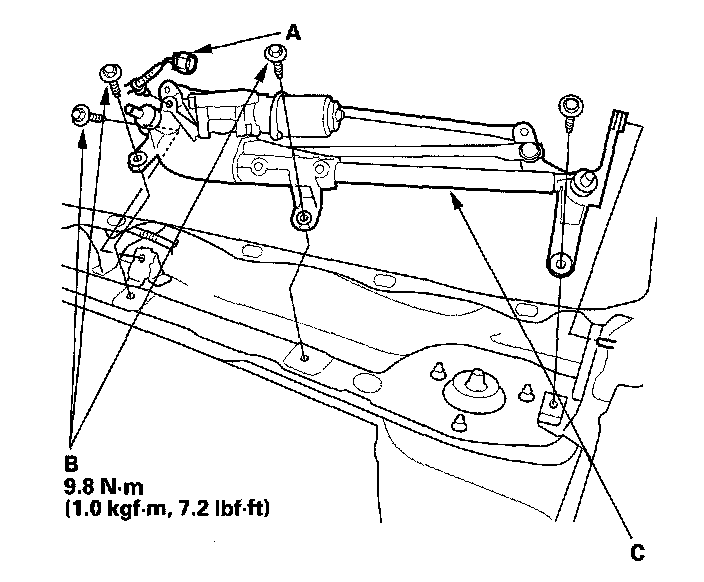 A

B
9.8 N·m
(1.0 kgf·m, 7.2 lbf·ft)

C