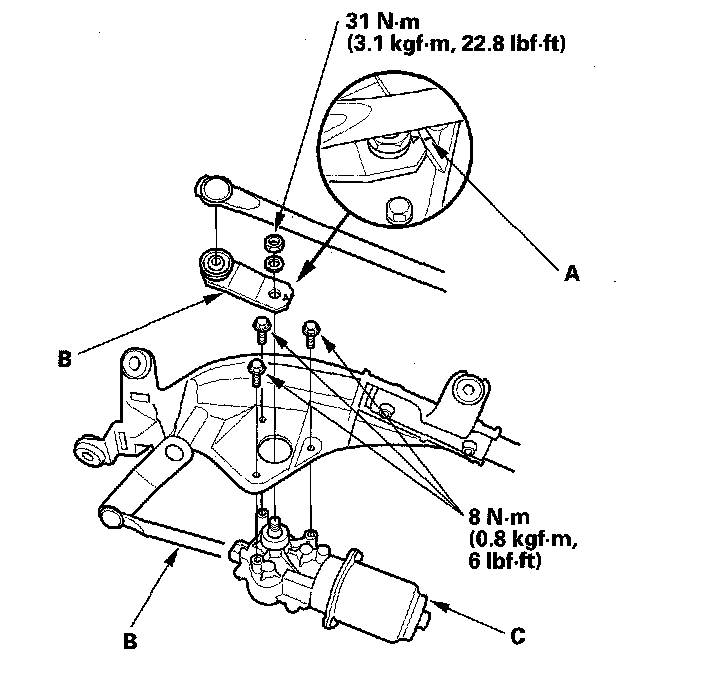 31 N·m
(3.1 kgf·m, 22.8 lbf·ft)

A

B

8 N·m
(0.8 kgf·m,
6 lbf·ft)

B

C