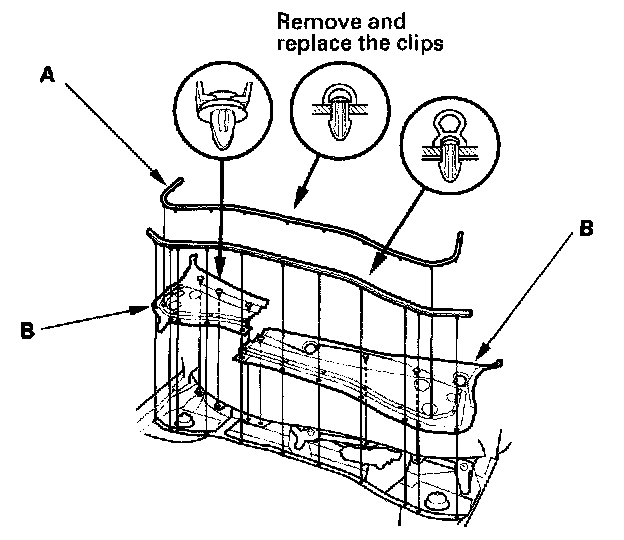 Remove and replace the clips

A

B

B