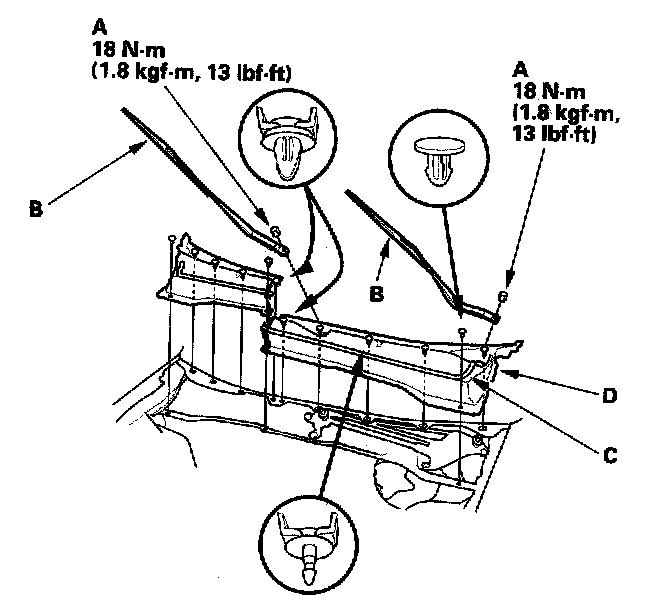 A
18 N·m
(1.8 kgf·m, 13 lbf·ft)

A
18 N·m
(1.8 kgf·m,
13 lbf·ft)

B

B

D

C