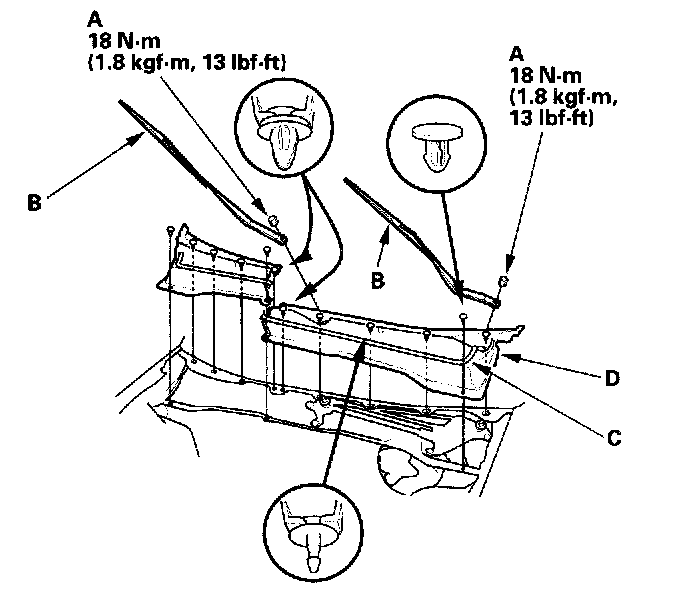 A
18 N·m
(1.8 kgf·m, 13 lbf·ft)

A
18 N·m
(1.8 kgf·m,
13 lbf·ft)

B

B

D

C