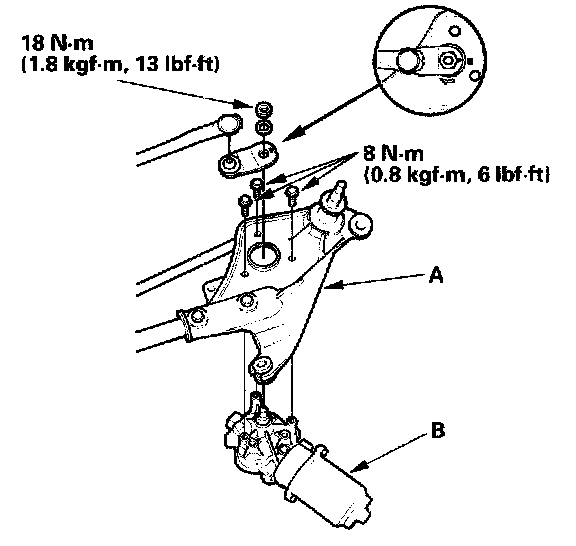 18 N·m
(1.8 kgf·m, 13 lbf·ft)

8 N·m
(0.8 kgf·m, 6 lbf·ft)

A

B