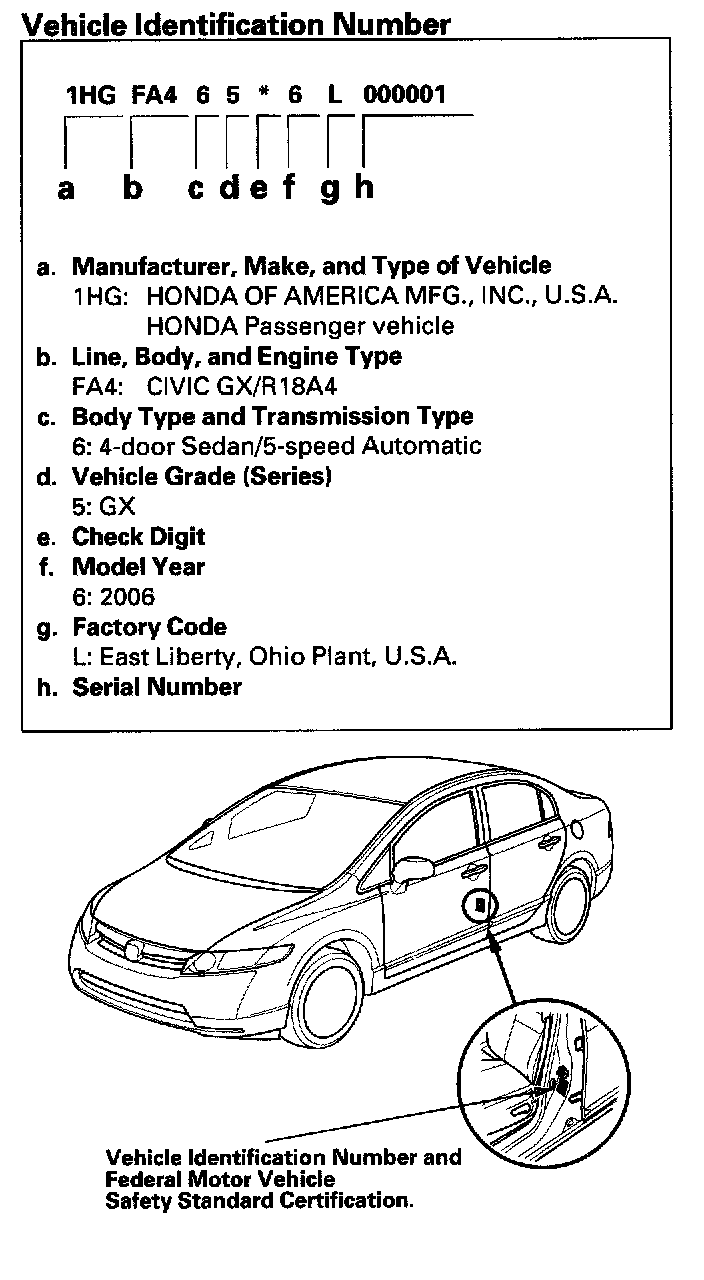 Vehicle Identification Number

1HG FA4 6 5 * 6 L 000001

a b c d e f g h

a. Manufacturer, Make, and Type of Vehicle
1HG: HONDA OF AMERICA MFG., INC., U.S.A.
HONDA Passenger vehicle
b. Line, Body, and Engine Type
FA4: CIVIC GX/R18A4
c. Body Type and Transmission Type
6: 4-door Sedan/5-speed Automatic
d. Vehicle Grade (Series)
5: GX
e. Check Digit
f. Model Year
6: 2006
g. Factory Code
L: East Liberty, Ohio Plant, U.S.A.
h. Serial Number

Vehicle Identification Number and Federal Motor Vehicle Safety Standard Certification.