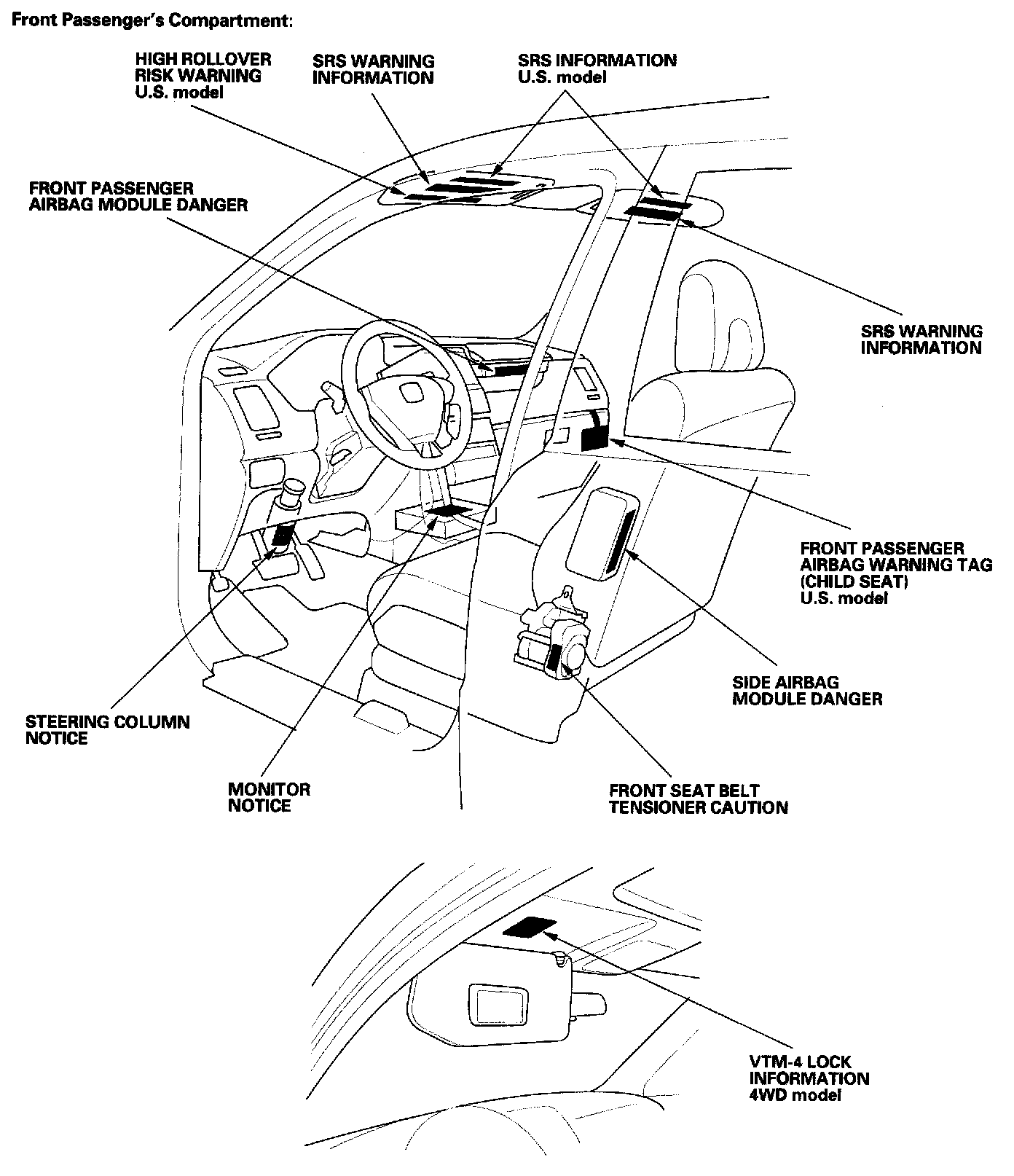 Front Passenger's Compartment:

HIGH ROLLOVER RISK WARNING U.S. model

SRS WARNING INFORMATION

SRS INFORMATION U.S. model

FRONT PASSENGER AIRBAG MODULE DANGER

SRS WARNING INFORMATION

FRONT PASSENGER AIRBAG WARNING TAG (CHILD SEAT) U.S. model

SIDE AIRBAG MODULE DANGER

STEERING COLUMN NOTICE

MONITOR NOTICE

FRONT SEAT BELT TENSIONER CAUTION

VTM-4 LOCK INFORMATION 4WD model