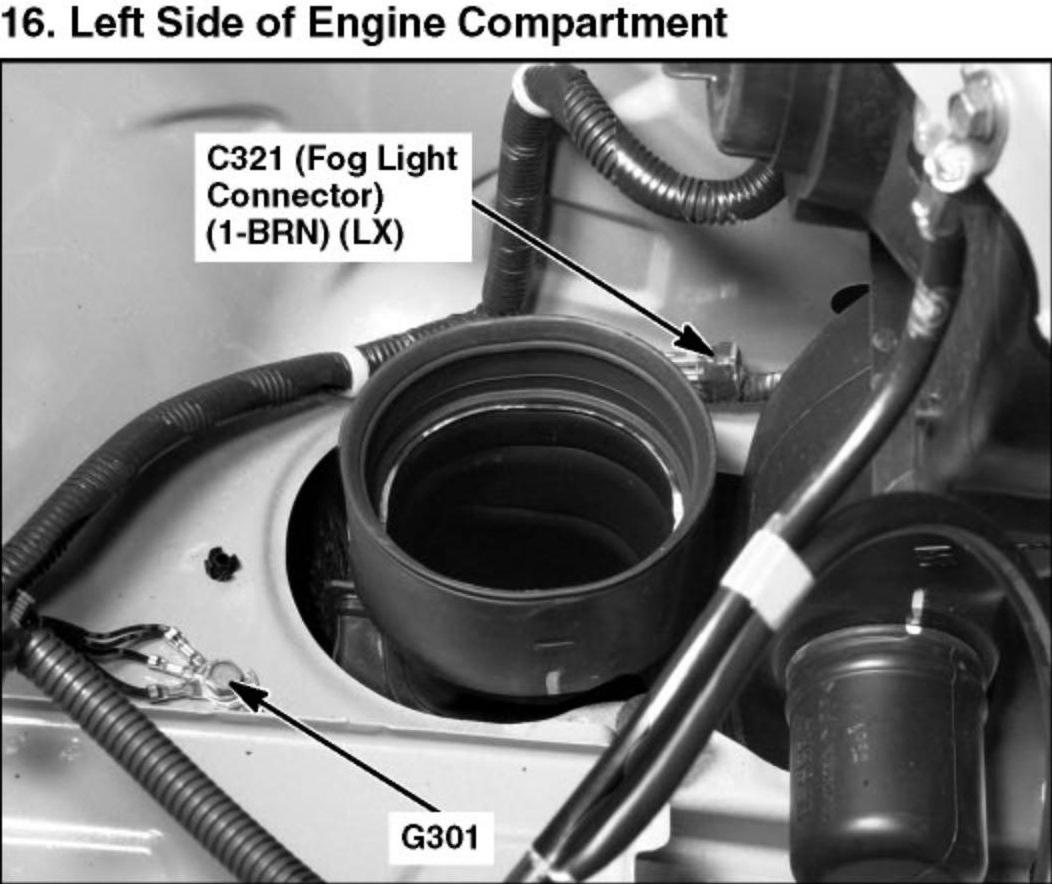 16. Left Side of Engine Compartment

C321 (Fog Light Connector) (1-BRN) (LX)

G301