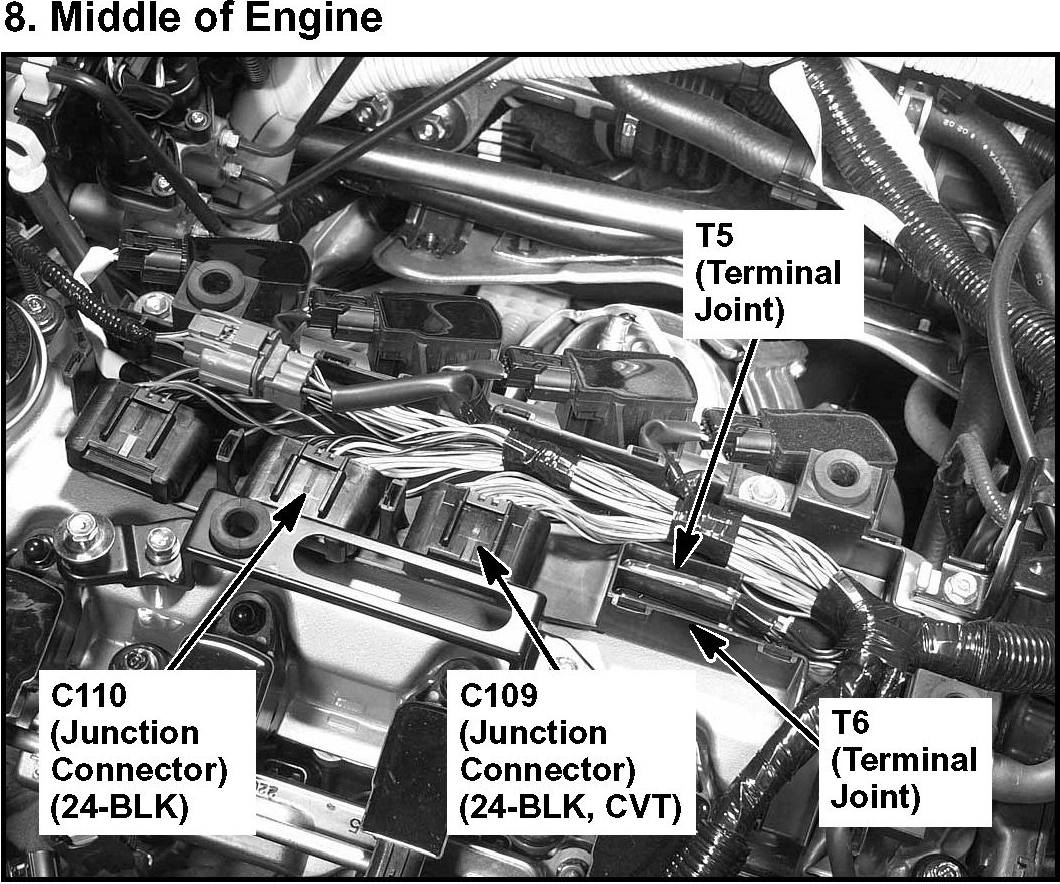 8. Middle of Engine

T5
(Terminal
Joint)

C110
(Junction
Connector)
(24-BLK)

C109
(Junction
Connector)
(24-BLK, CVT)

T6
(Terminal
Joint)