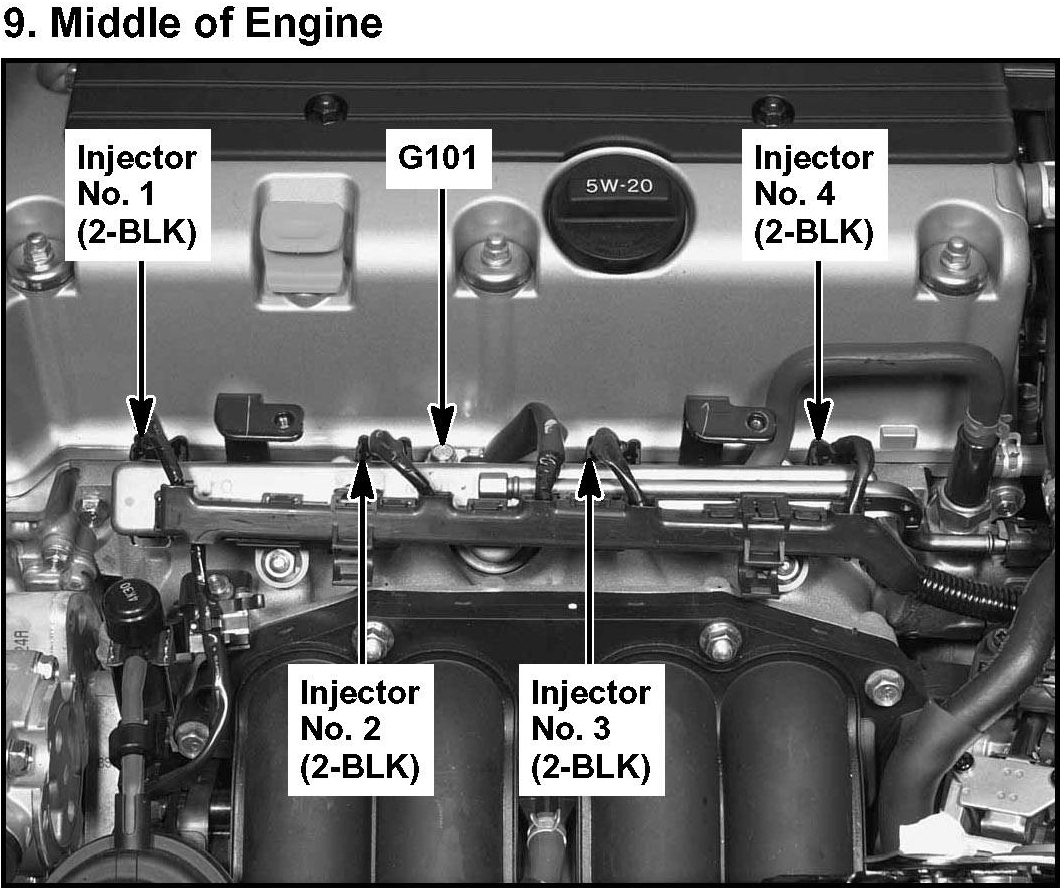 9. Middle of Engine

Injector No. 1 (2-BLK)

G101

5W-20

Injector No. 4 (2-BLK)

Injector No. 2 (2-BLK)

Injector No. 3 (2-BLK)