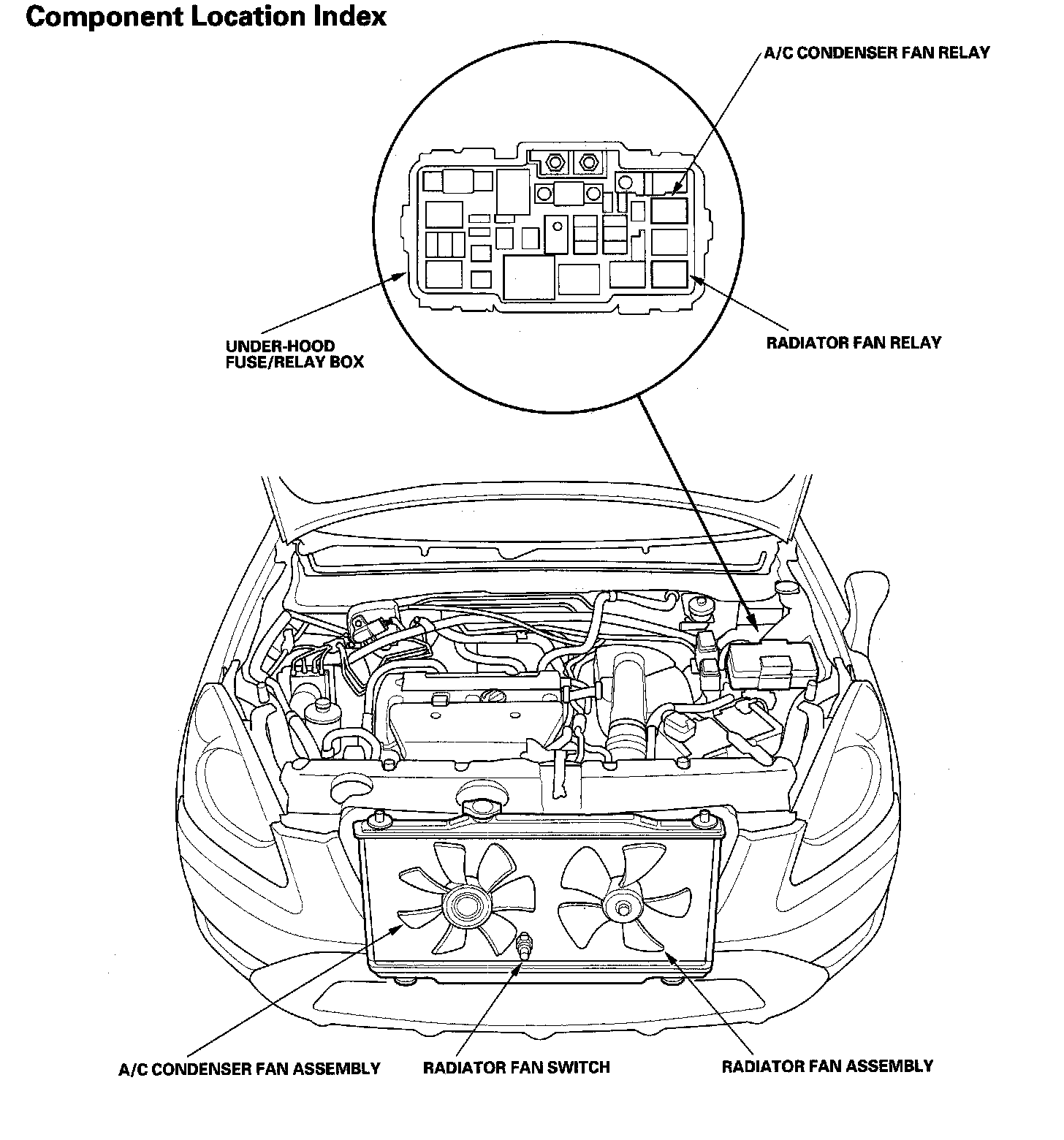 Component Location Index

A/C CONDENSER FAN RELAY

UNDER-HOOD FUSE/RELAY BOX

RADIATOR FAN RELAY

A/C CONDENSER FAN ASSEMBLY

RADIATOR FAN SWITCH

RADIATOR FAN ASSEMBLY