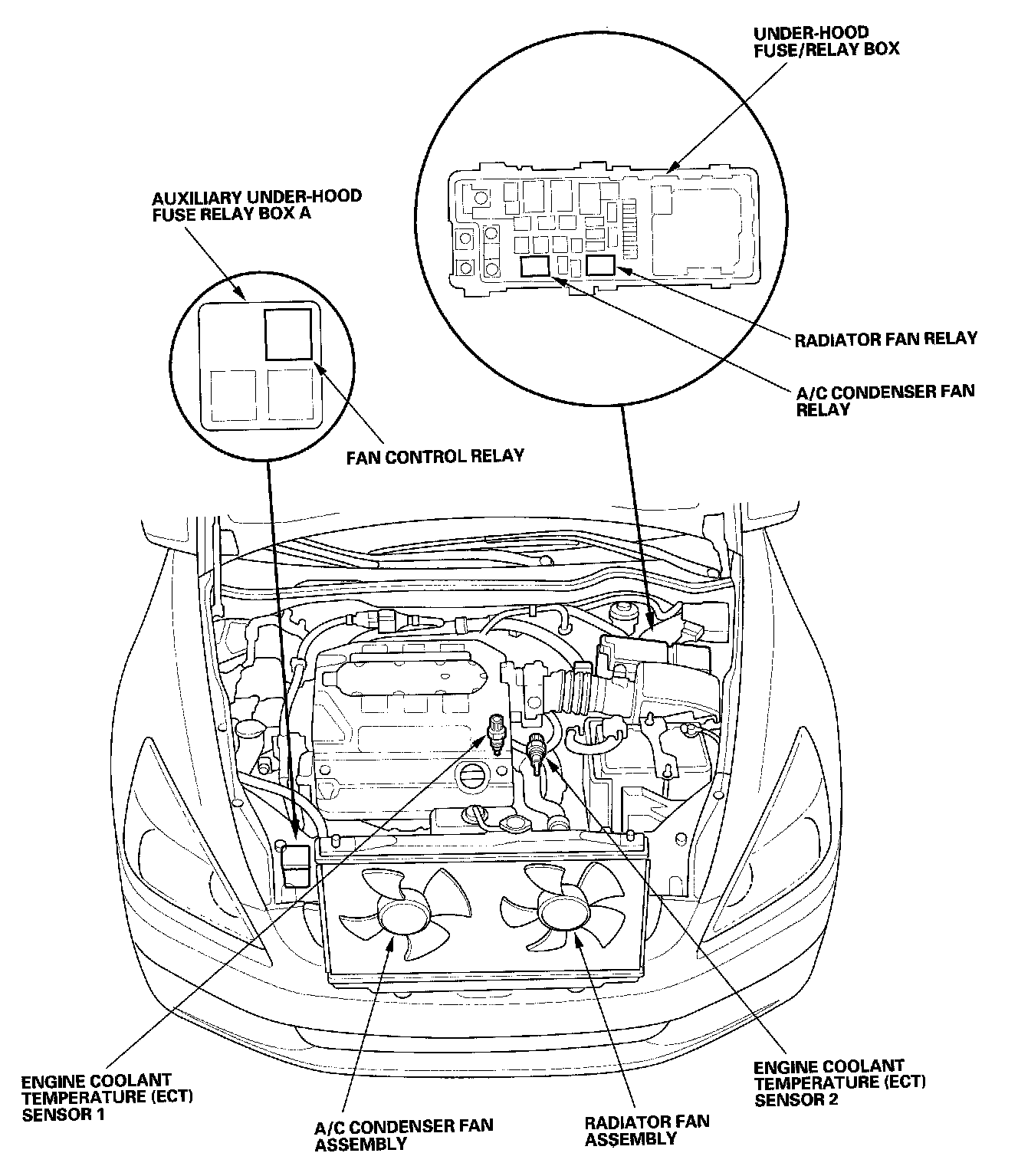 UNDER-HOOD FUSE/RELAY BOX

AUXILIARY UNDER-HOOD FUSE RELAY BOX A

RADIATOR FAN RELAY

A/C CONDENSER FAN RELAY

FAN CONTROL RELAY

ENGINE COOLANT TEMPERATURE (ECT) SENSOR 1

A/C CONDENSER FAN ASSEMBLY

RADIATOR FAN ASSEMBLY

ENGINE COOLANT TEMPERATURE (ECT) SENSOR 2