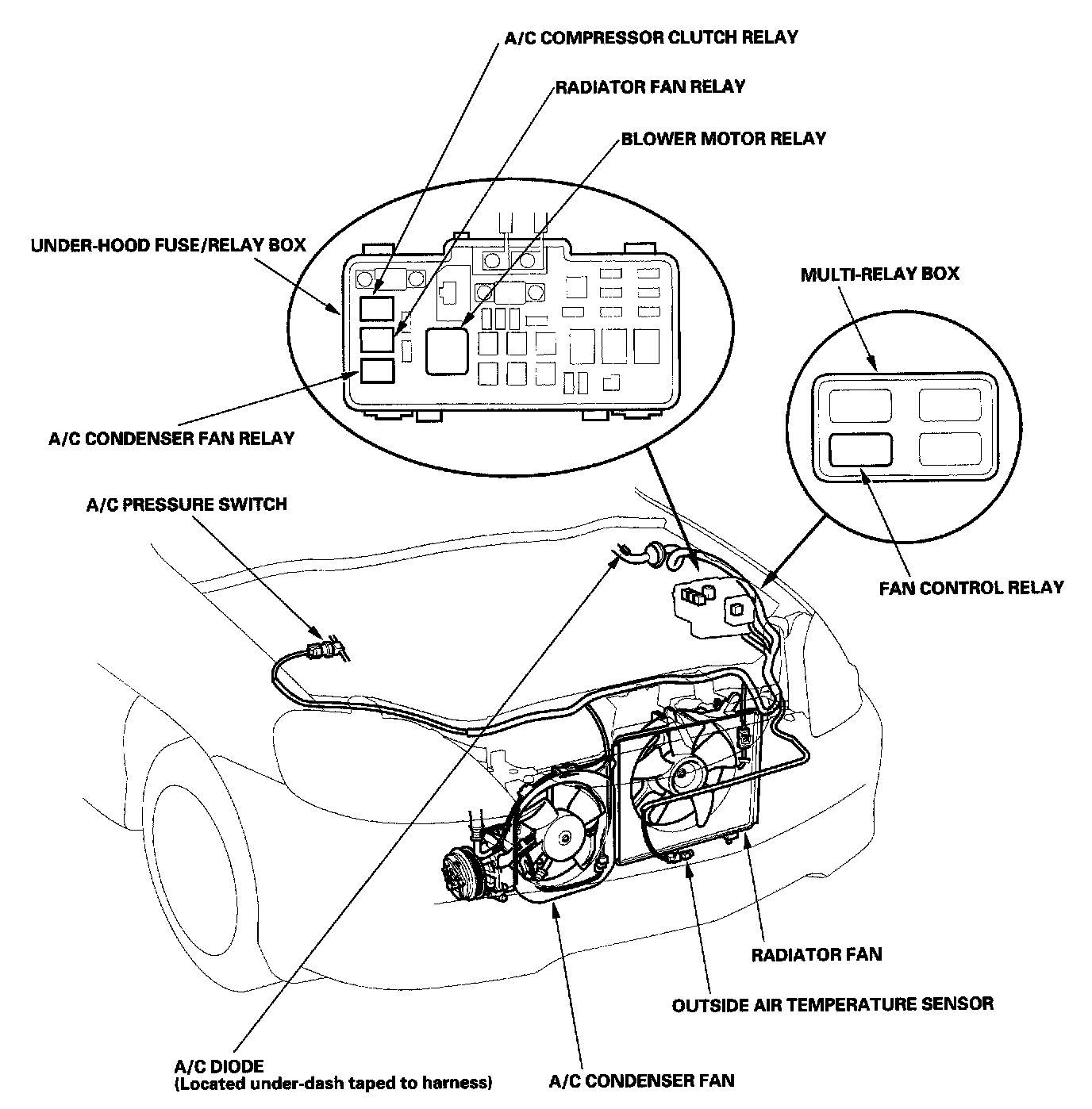 A/C COMPRESSOR CLUTCH RELAY

RADIATOR FAN RELAY

BLOWER MOTOR RELAY

UNDER-HOOD FUSE/RELAY BOX

MULTI-RELAY BOX

A/C CONDENSER FAN RELAY

A/C PRESSURE SWITCH

FAN CONTROL RELAY

RADIATOR FAN

OUTSIDE AIR TEMPERATURE SENSOR

A/C DIODE
(Located under-dash taped to harness)

A/C CONDENSER FAN