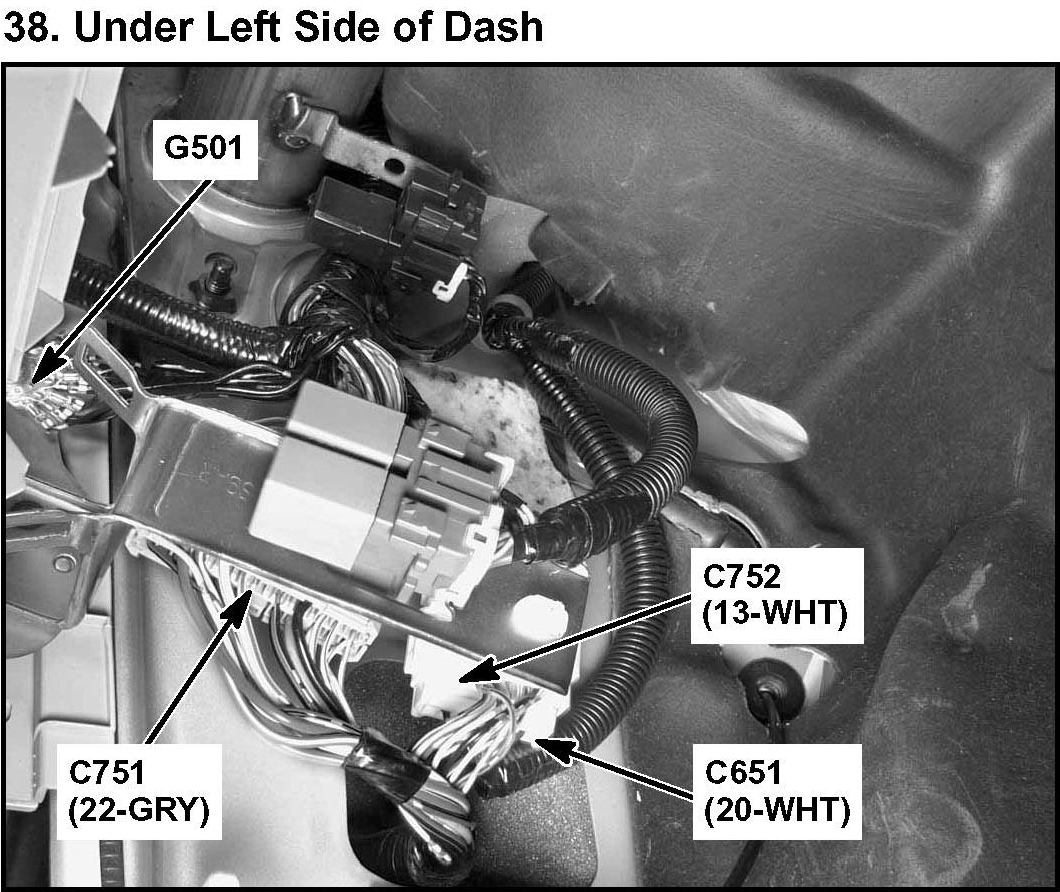 38. Under Left Side of Dash

G501

C752
(13-WHT)

C751
(22-GRY)

C651
(20-WHT)