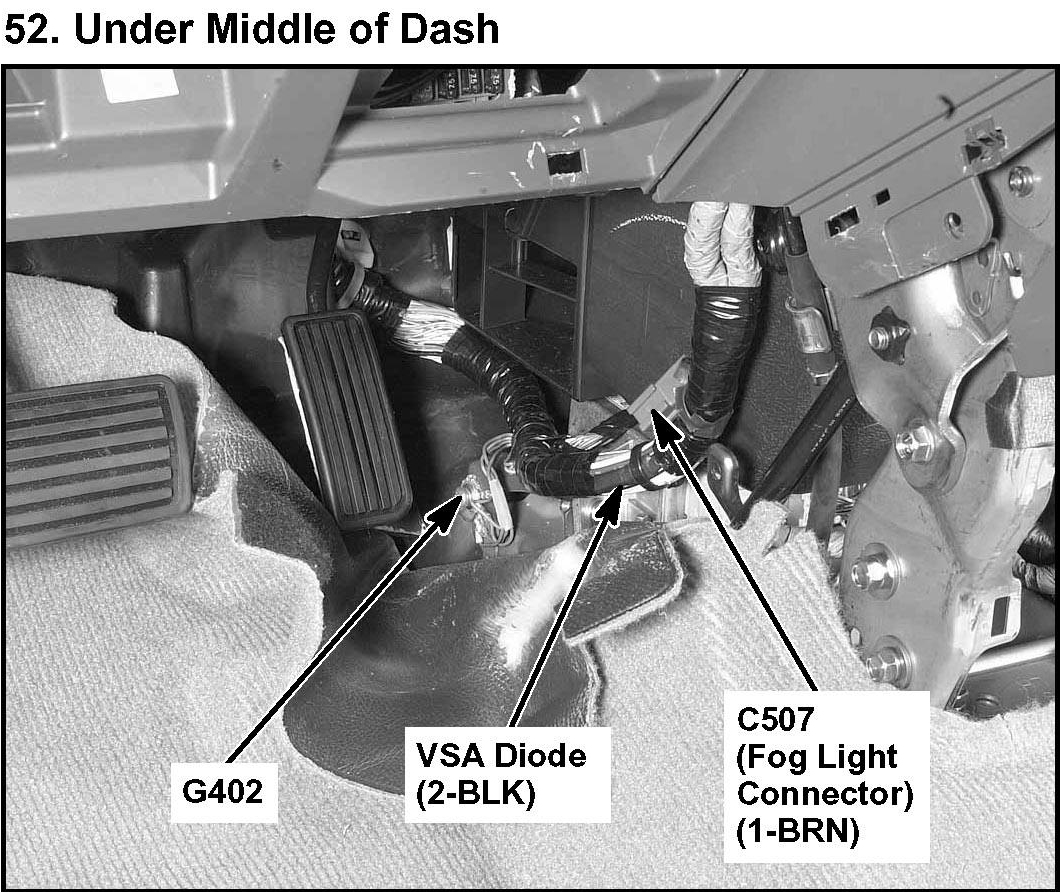 52. Under Middle of Dash

G402

VSA Diode (2-BLK)

C507 (Fog Light Connector) (1-BRN)