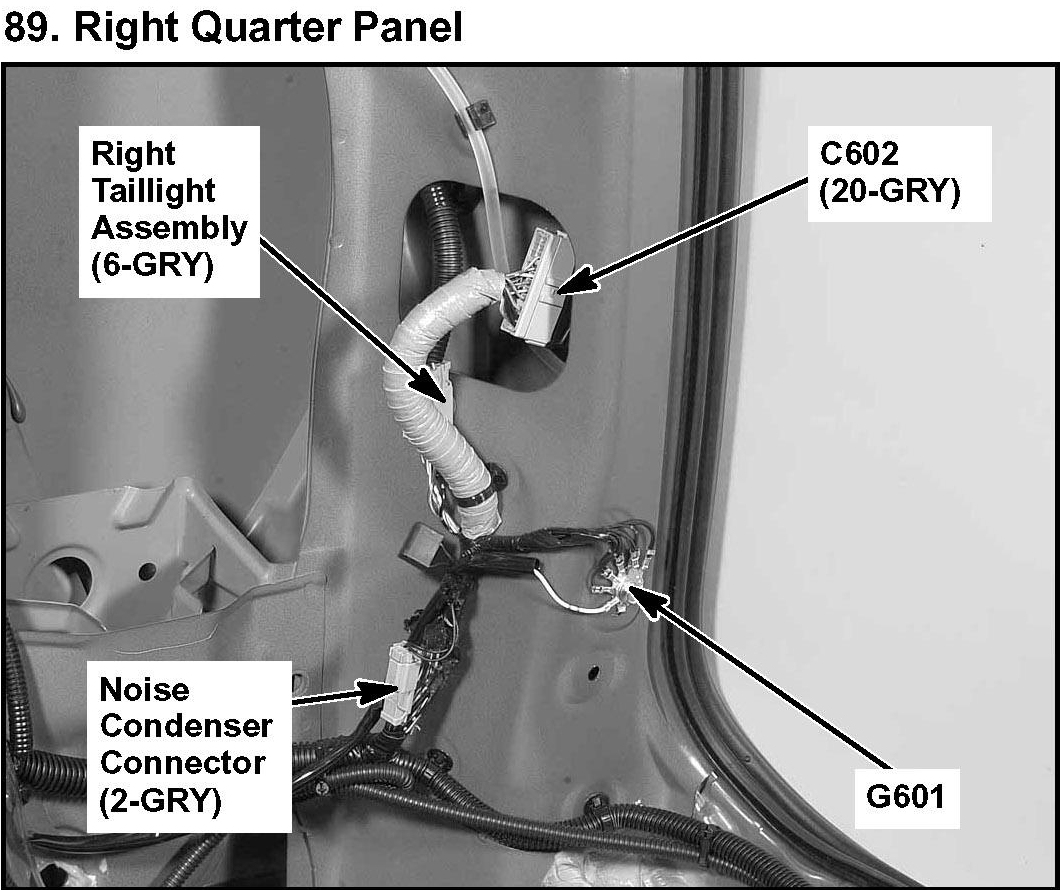 89. Right Quarter Panel

Right Taillight Assembly (6-GRY)

C602 (20-GRY)

Noise Condenser Connector (2-GRY)

G601