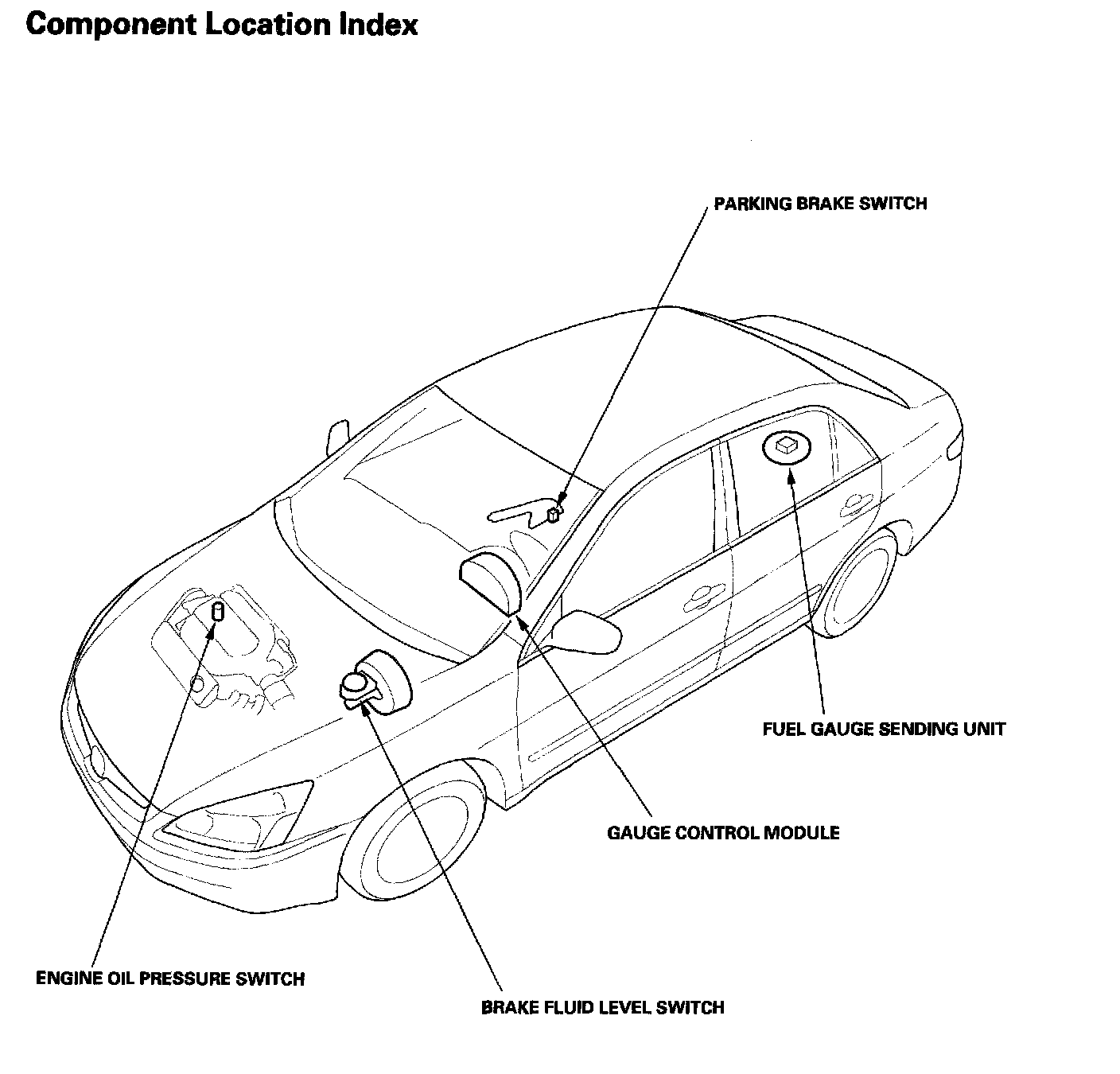 Component Location Index

PARKING BRAKE SWITCH

FUEL GAUGE SENDING UNIT

GAUGE CONTROL MODULE

ENGINE OIL PRESSURE SWITCH

BRAKE FLUID LEVEL SWITCH