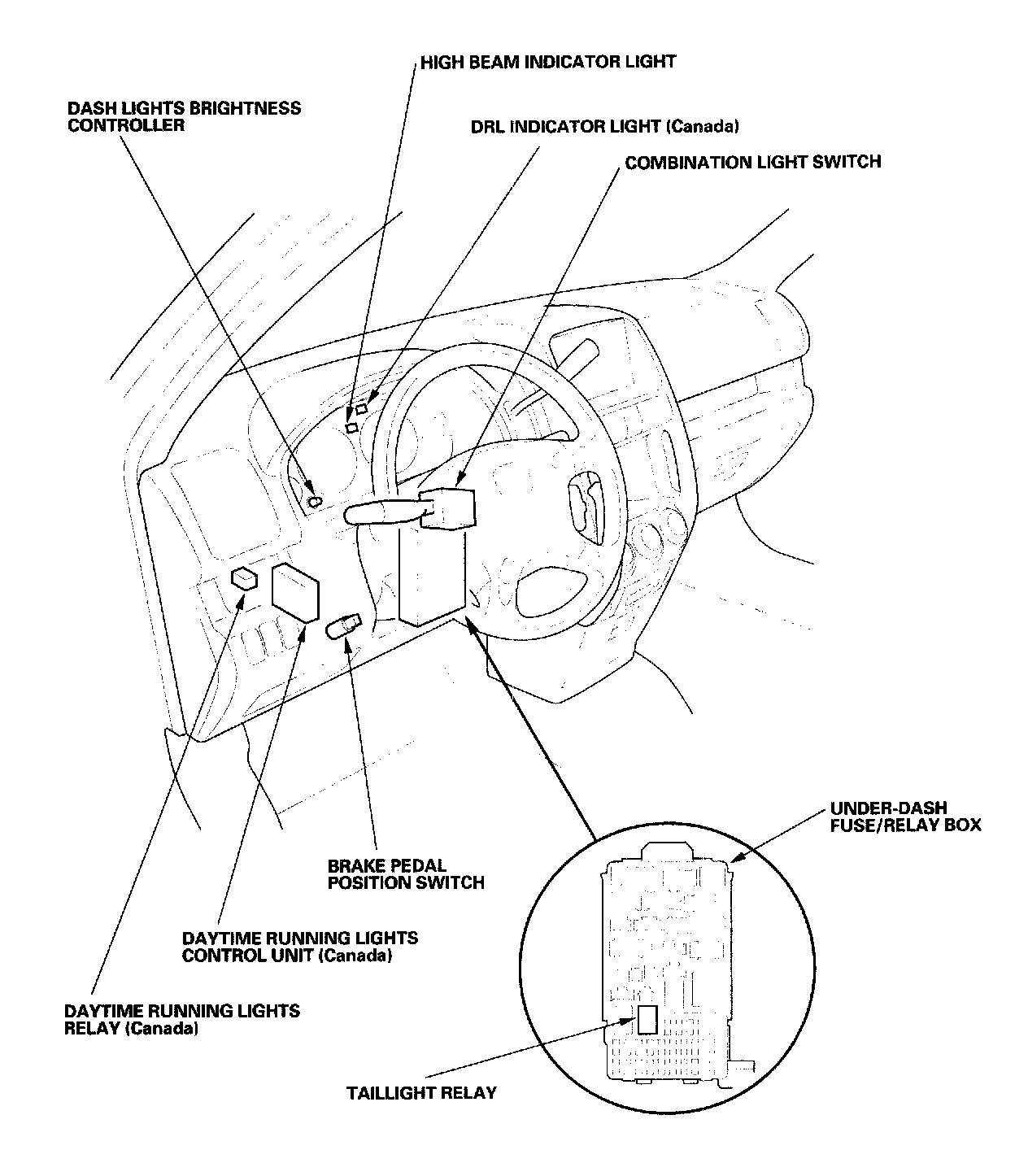 HIGH BEAM INDICATOR LIGHT

DASH LIGHTS BRIGHTNESS CONTROLLER

DRL INDICATOR LIGHT (Canada)

COMBINATION LIGHT SWITCH

UNDER-DASH FUSE/RELAY BOX

BRAKE PEDAL POSITION SWITCH

DAYTIME RUNNING LIGHTS CONTROL UNIT (Canada)

DAYTIME RUNNING LIGHTS RELAY (Canada)

TAILLIGHT RELAY