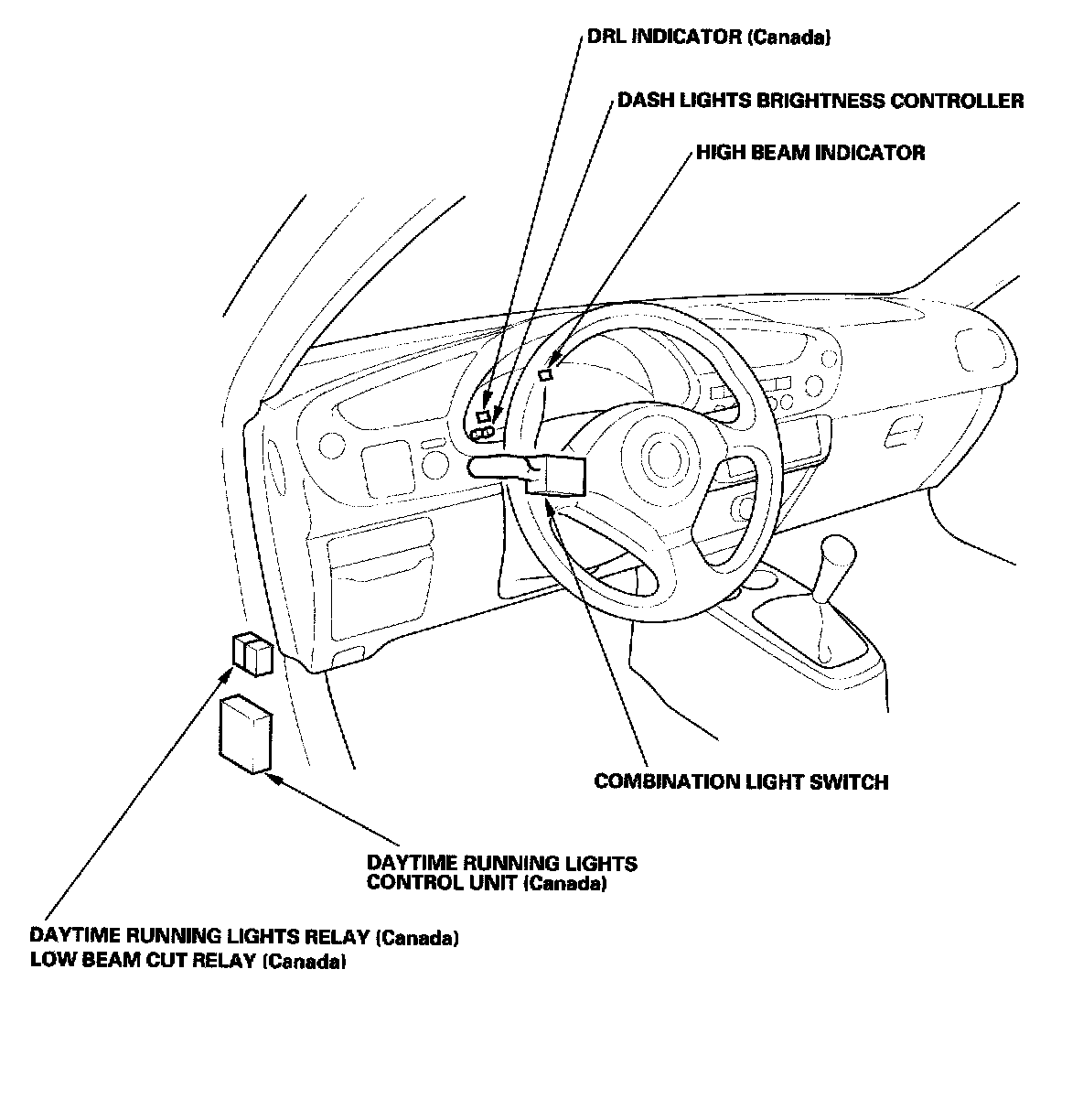 DRL INDICATOR (Canada)

DASH LIGHTS BRIGHTNESS CONTROLLER

HIGH BEAM INDICATOR

COMBINATION LIGHT SWITCH

DAYTIME RUNNING LIGHTS CONTROL UNIT (Canada)

DAYTIME RUNNING LIGHTS RELAY (Canada)
LOW BEAM CUT RELAY (Canada)