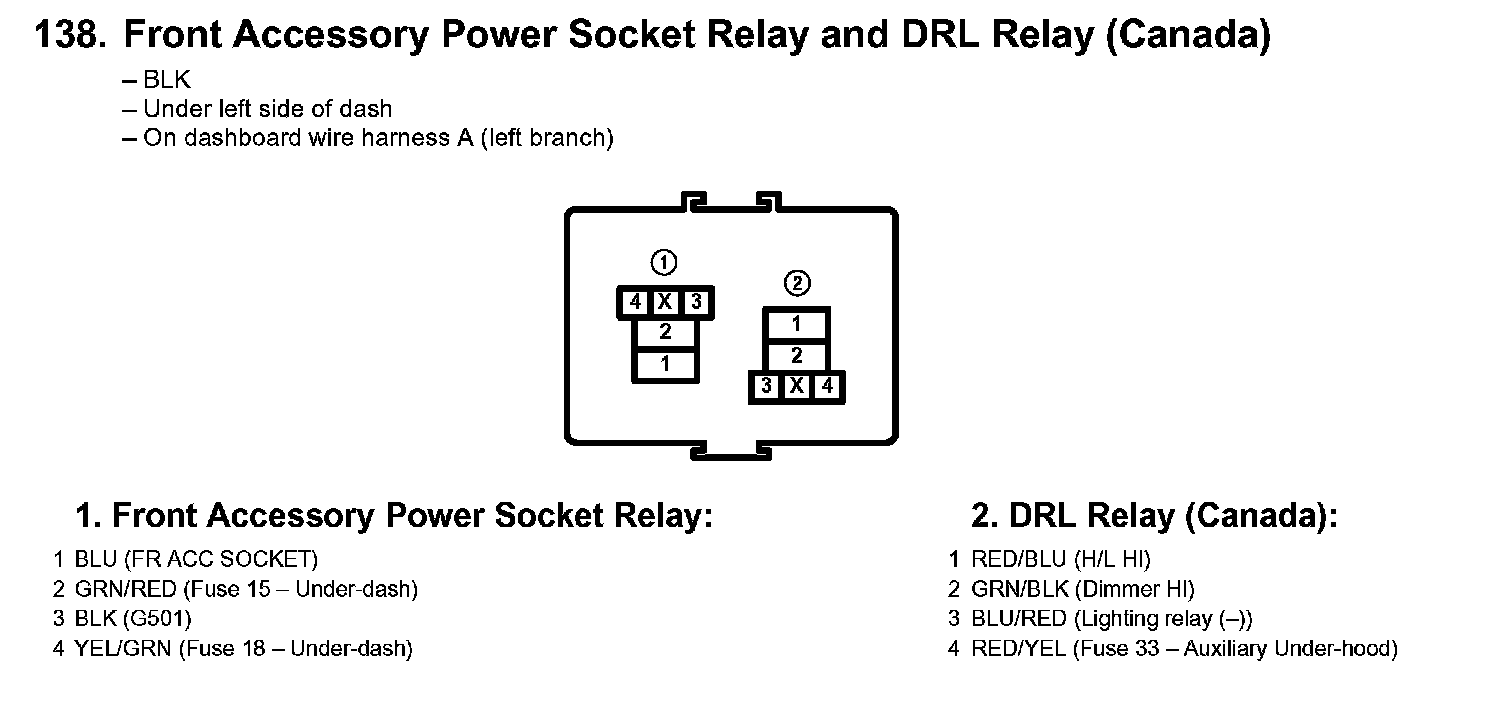 138. Front Accessory Power Socket Relay and DRL Relay (Canada)

– BLK
– Under left side of dash
– On dashboard wire harness A (left branch)

①
4 X 3
2
1

②
1
2
3 X 4

1. Front Accessory Power Socket Relay:

1 BLU (FR ACC SOCKET)
2 GRN/RED (Fuse 15 – Under-dash)
3 BLK (G501)
4 YEL/GRN (Fuse 18 – Under-dash)

2. DRL Relay (Canada):

1 RED/BLU (H/L HI)
2 GRN/BLK (Dimmer HI)
3 BLU/RED (Lighting relay (–))
4 RED/YEL (Fuse 33 – Auxiliary Under-hood)