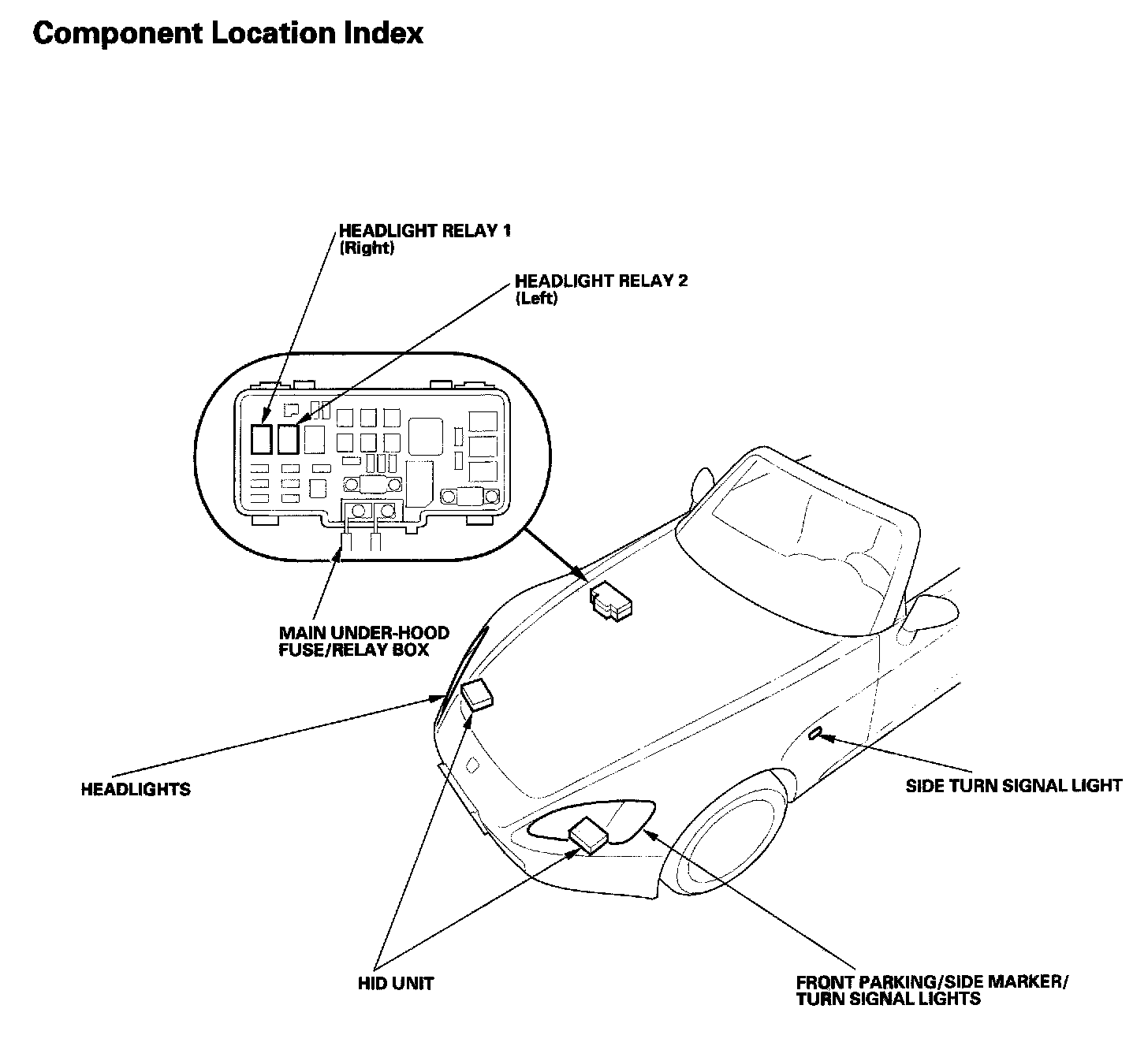 Component Location Index

HEADLIGHT RELAY 1
(Right)

HEADLIGHT RELAY 2
(Left)

MAIN UNDER-HOOD
FUSE/RELAY BOX

HEADLIGHTS

SIDE TURN SIGNAL LIGHT

HID UNIT

FRONT PARKING/SIDE MARKER/
TURN SIGNAL LIGHTS