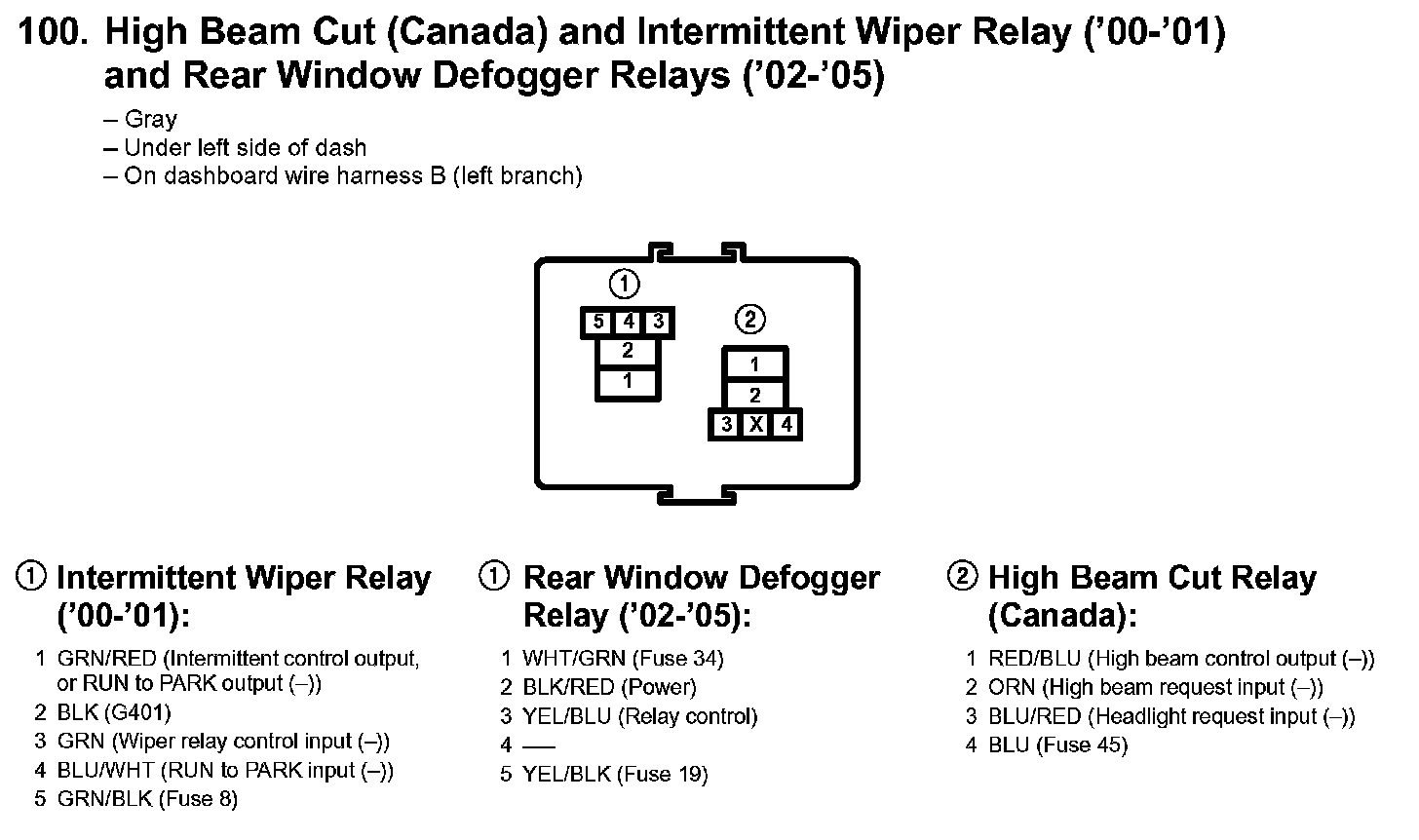 100. High Beam Cut (Canada) and Intermittent Wiper Relay ('00-'01) and Rear Window Defogger Relays ('02-'05)

– Gray
– Under left side of dash
– On dashboard wire harness B (left branch)

①
5 4 3
2
1

②
1
2
3 X 4

① Intermittent Wiper Relay ('00-'01):

1 GRN/RED (Intermittent control output, or RUN to PARK output (–))
2 BLK (G401)
3 GRN (Wiper relay control input (–))
4 BLU/WHT (RUN to PARK input (–))
5 GRN/BLK (Fuse 8)

① Rear Window Defogger Relay ('02-'05):

1 WHT/GRN (Fuse 34)
2 BLK/RED (Power)
3 YEL/BLU (Relay control)
4 —
5 YEL/BLK (Fuse 19)

② High Beam Cut Relay (Canada):

1 RED/BLU (High beam control output (–))
2 ORN (High beam request input (–))
3 BLU/RED (Headlight request input (–))
4 BLU (Fuse 45)