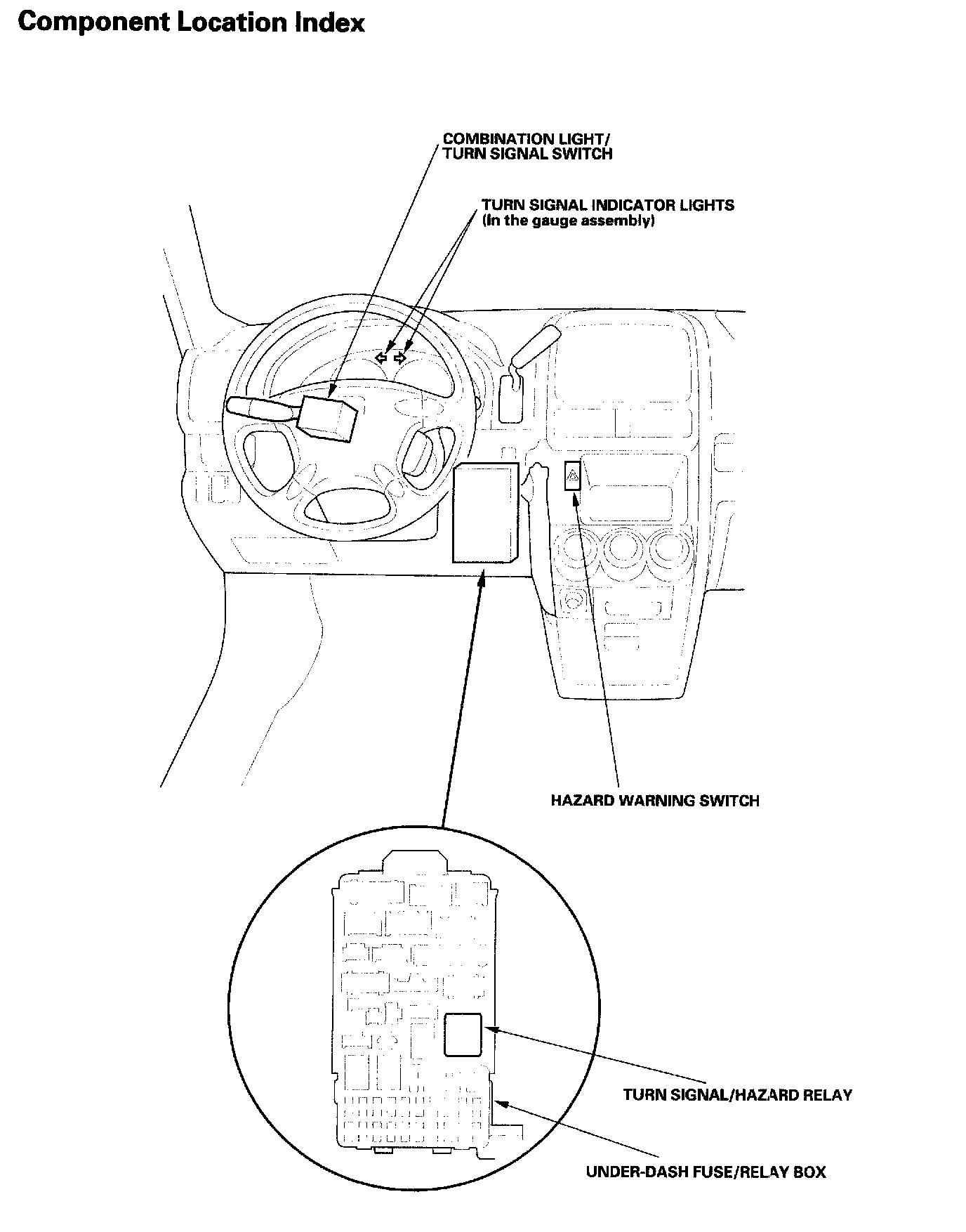 Component Location Index

COMBINATION LIGHT/
TURN SIGNAL SWITCH

TURN SIGNAL INDICATOR LIGHTS
(In the gauge assembly)

HAZARD WARNING SWITCH

TURN SIGNAL/HAZARD RELAY

UNDER-DASH FUSE/RELAY BOX