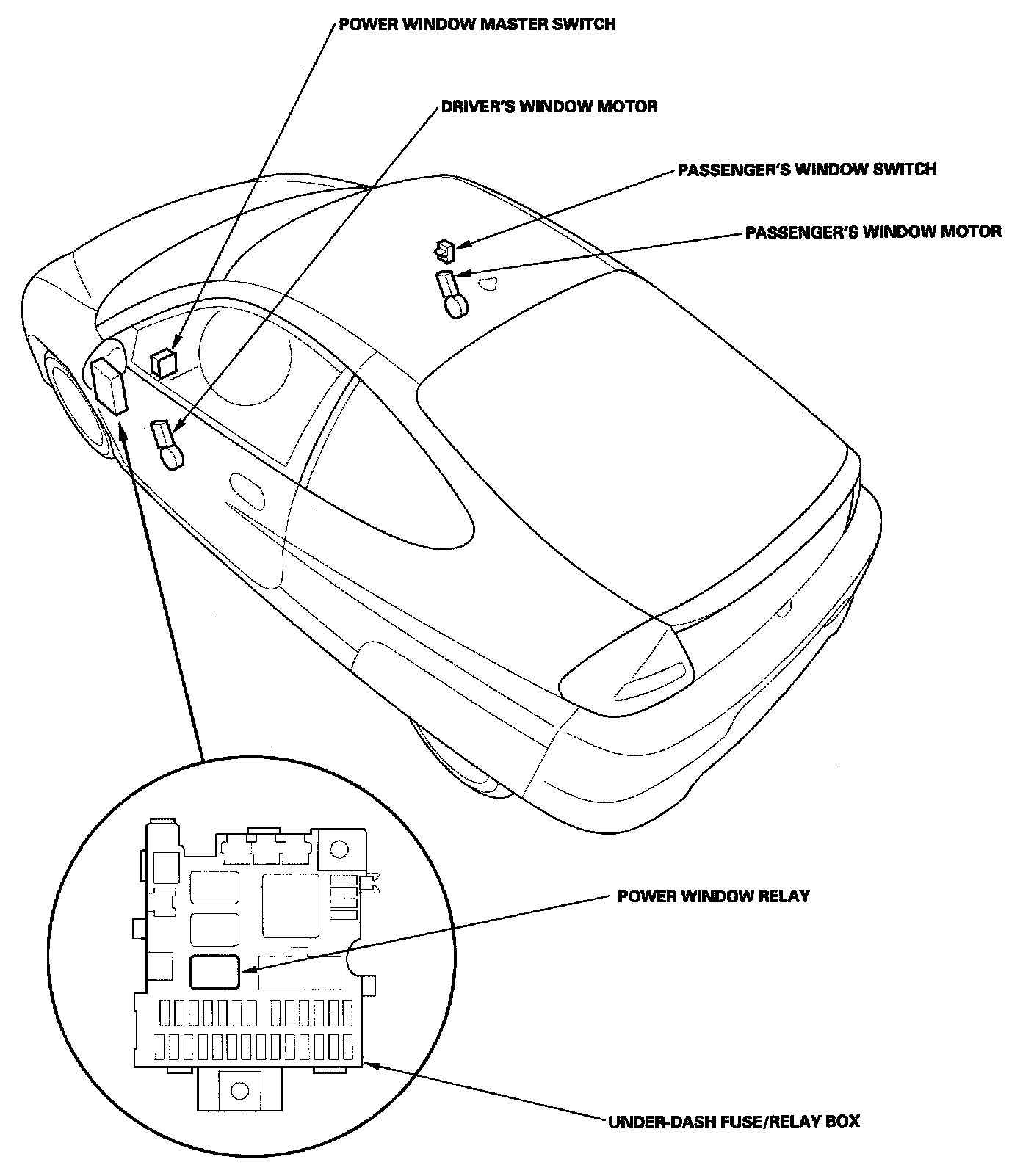 POWER WINDOW MASTER SWITCH

DRIVER'S WINDOW MOTOR

PASSENGER'S WINDOW SWITCH

PASSENGER'S WINDOW MOTOR

POWER WINDOW RELAY

UNDER-DASH FUSE/RELAY BOX